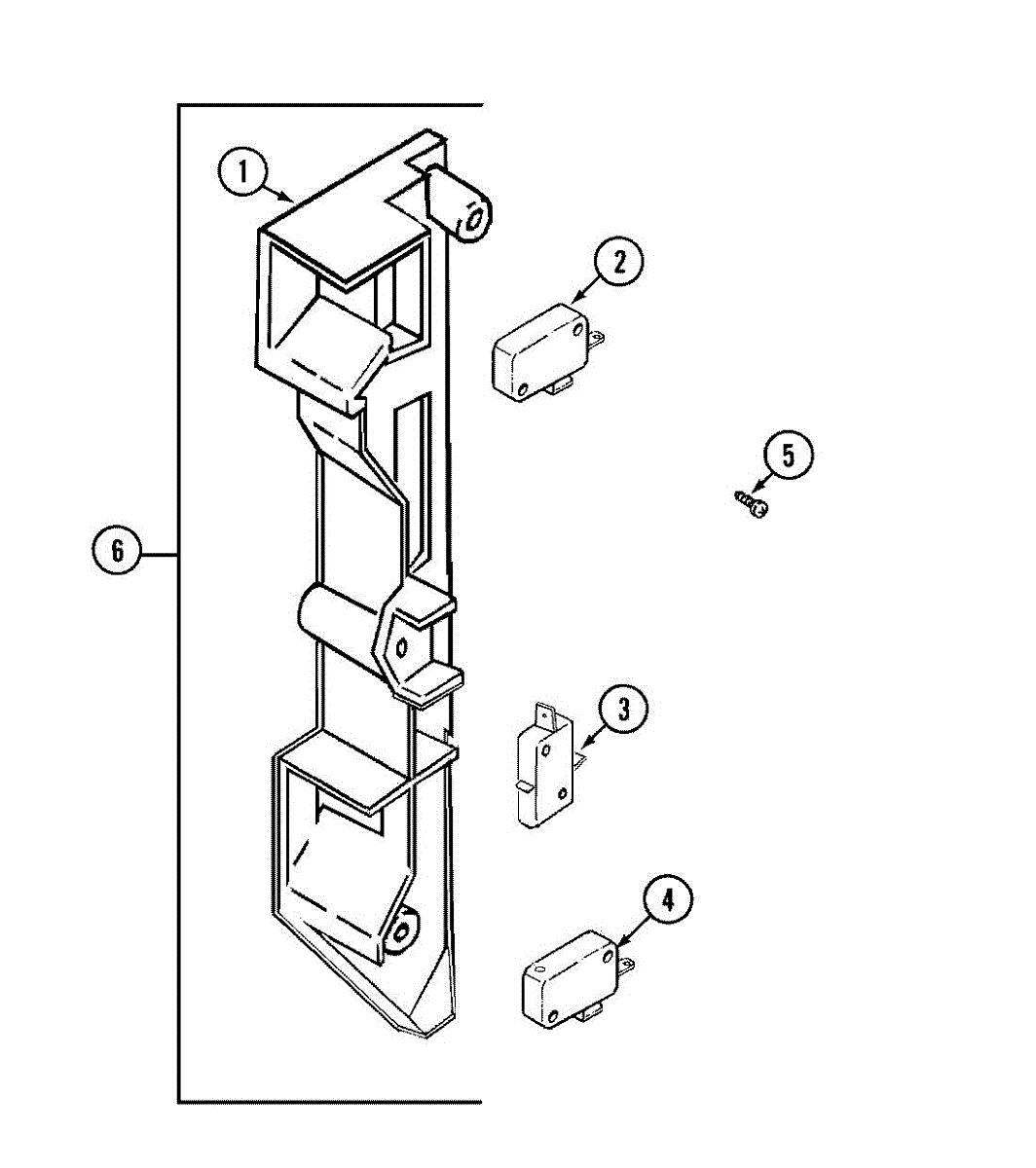 1
2
5
6
3
4