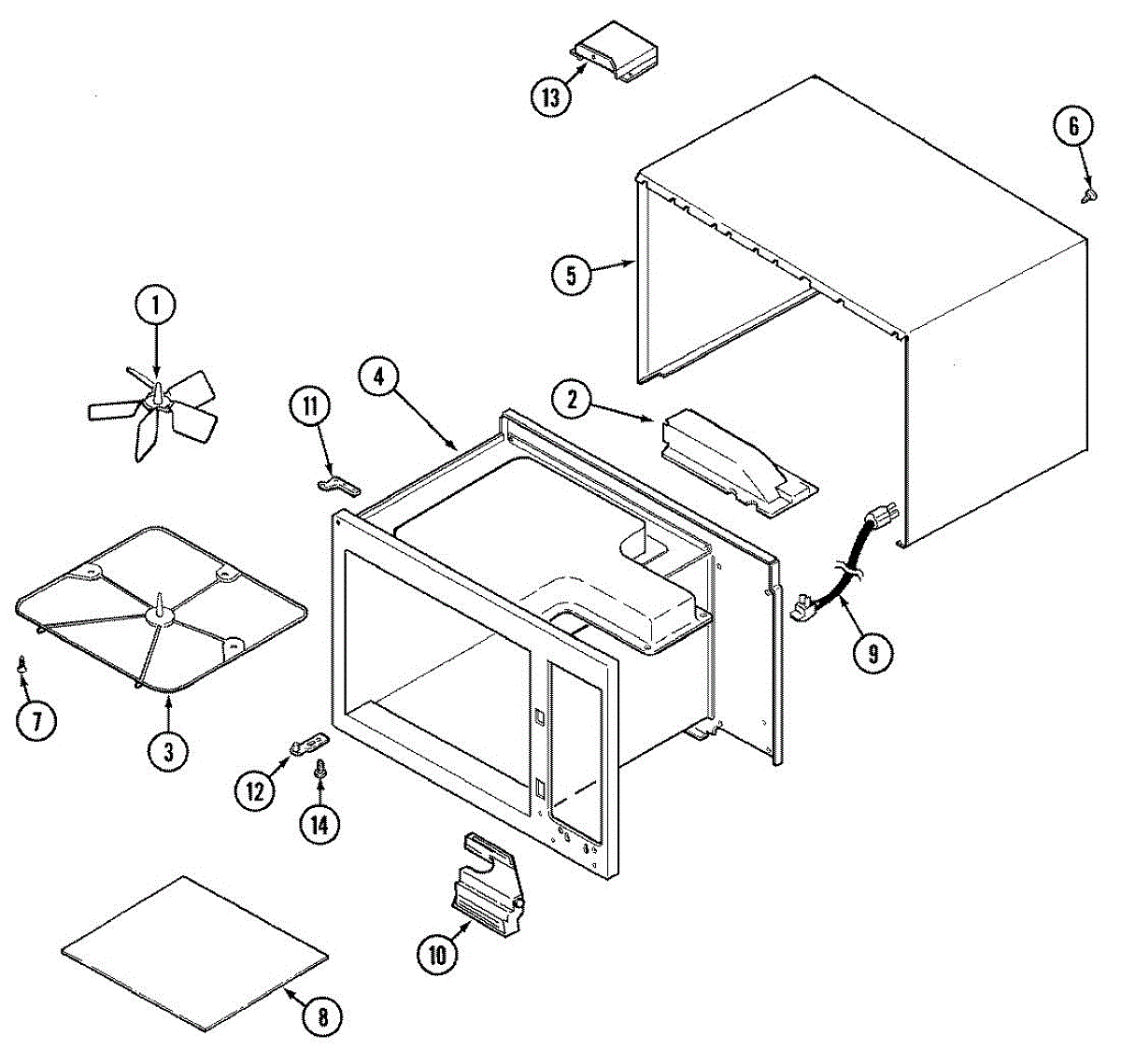 13
6
5
1
4
11
2
9
7
3
12
14
10
8