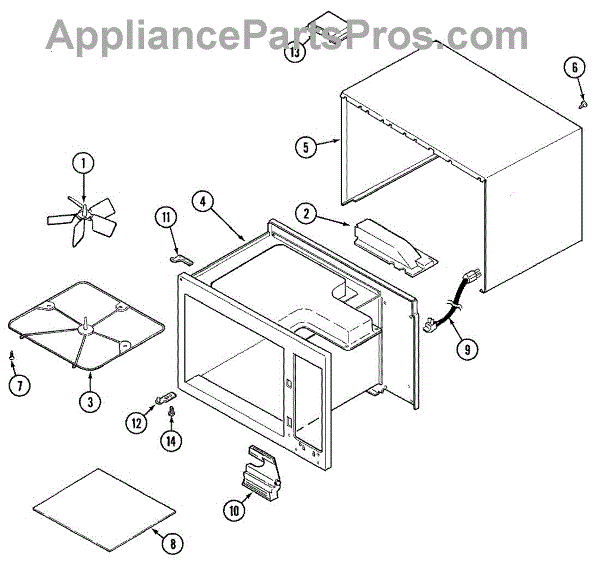 AppliancePartsPros.com

13
6
5
1
4
2
11
9
7
3
12
14
10
8