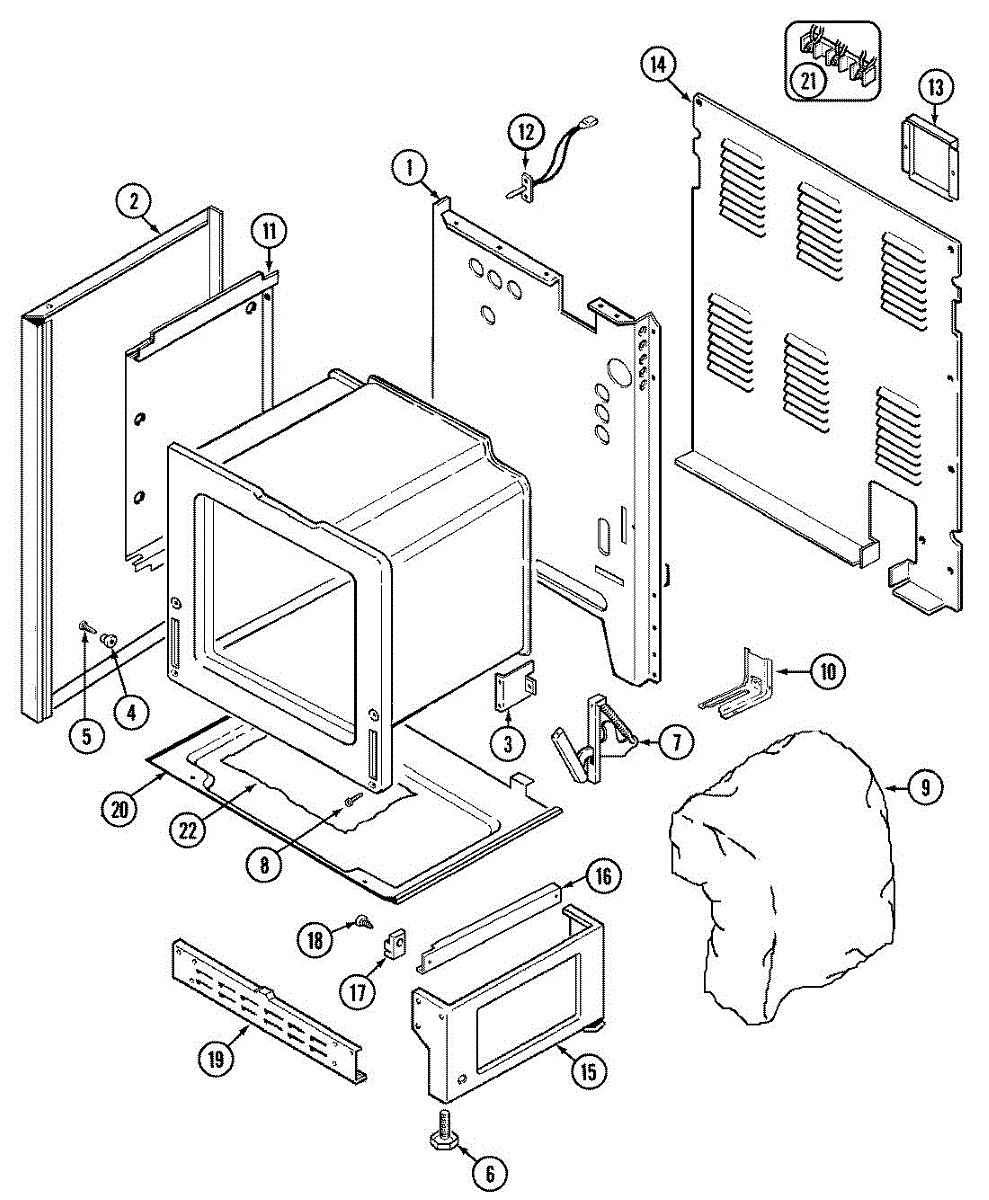 21
14
13
12
1
2
11
10
5
4
3
7
9
20
22
8
16
18
17
19
15
6