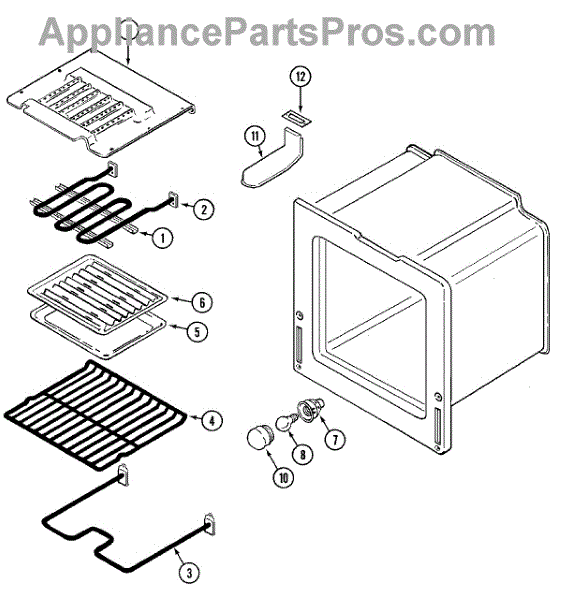 AppliancePartsPros.com

12

11

2

1

6

5

4

7

8

10

3