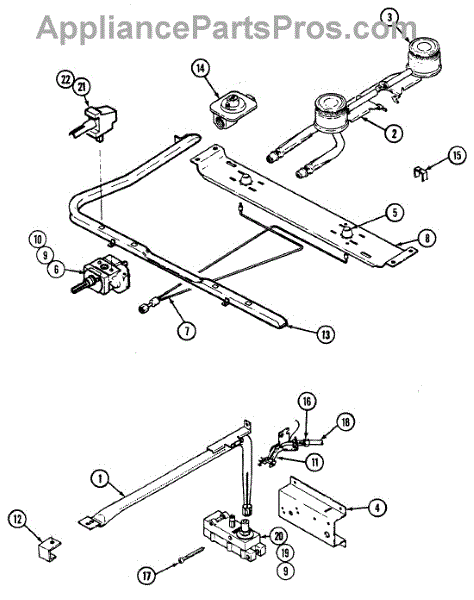 AppliancePartsPros.com

3
22
21
14
2
15
5
8
10
9
6
7
13
16
18
11
1
4
12
20
19
9
17