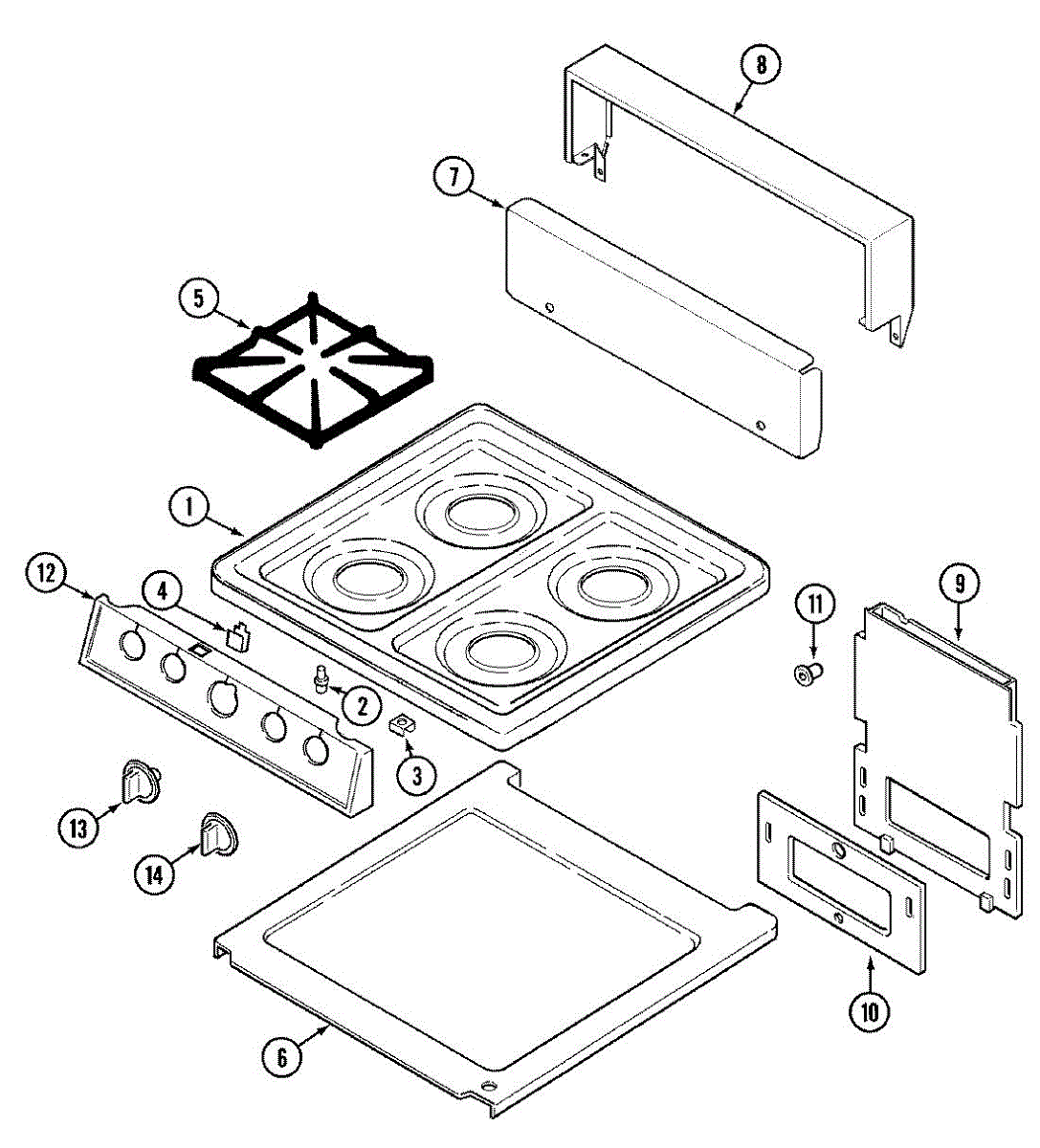 8
7
5
1
12
4
11
9
2
3
13
14
10
6