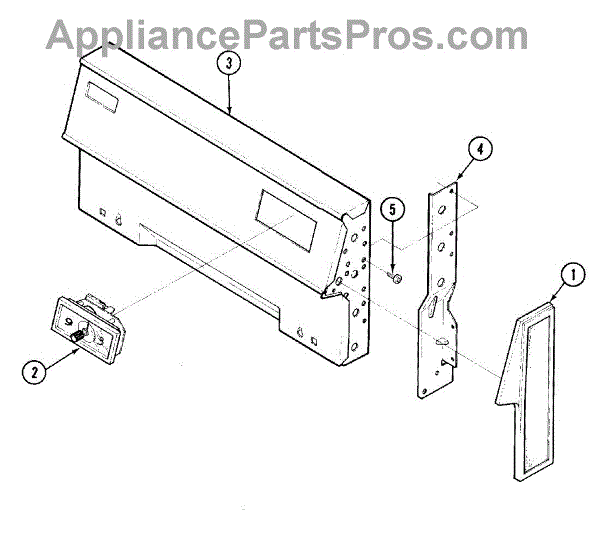 AppliancePartsPros.com

3

4

5

1

2