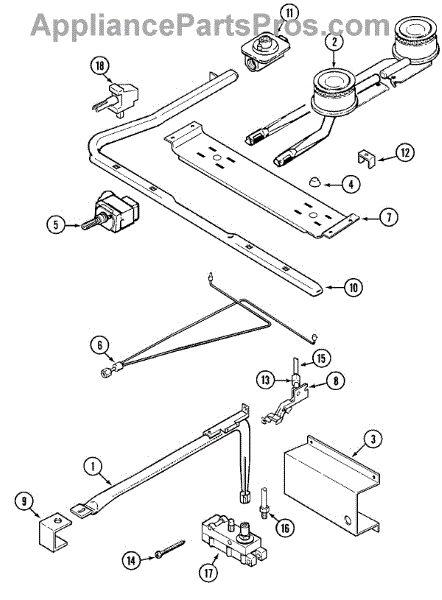 AppliancePartsPros.com

11
2
18
12
4
5
7
10
6
15
13
8
3
1
9
16
14
17