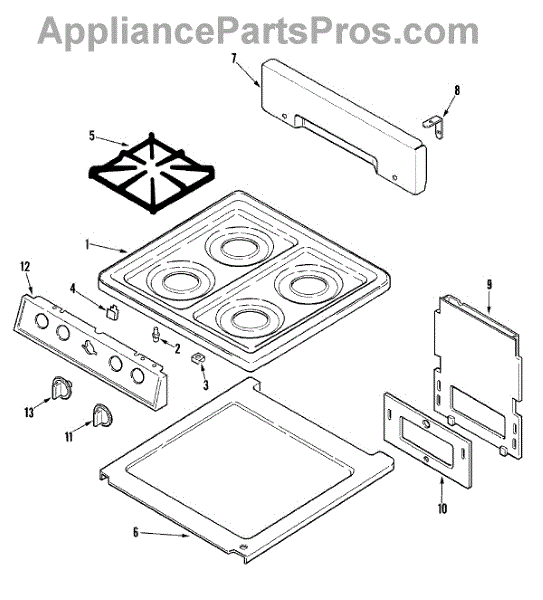 AppliancePartsPros.com

7

8

5

1

12

4

2

3

9

13

11

10

6