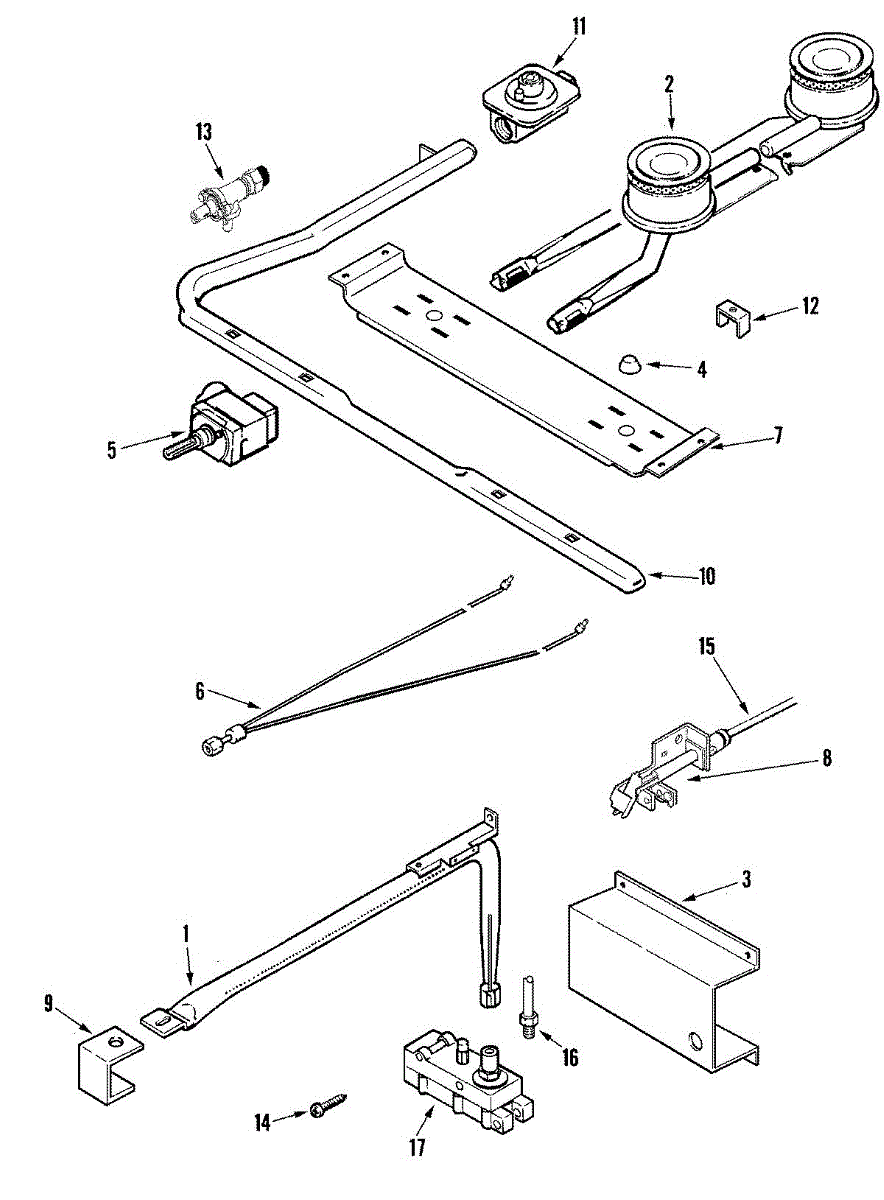 11
2
13
12
4
5
7
10
6
15
8
3
1
9
16
14
17