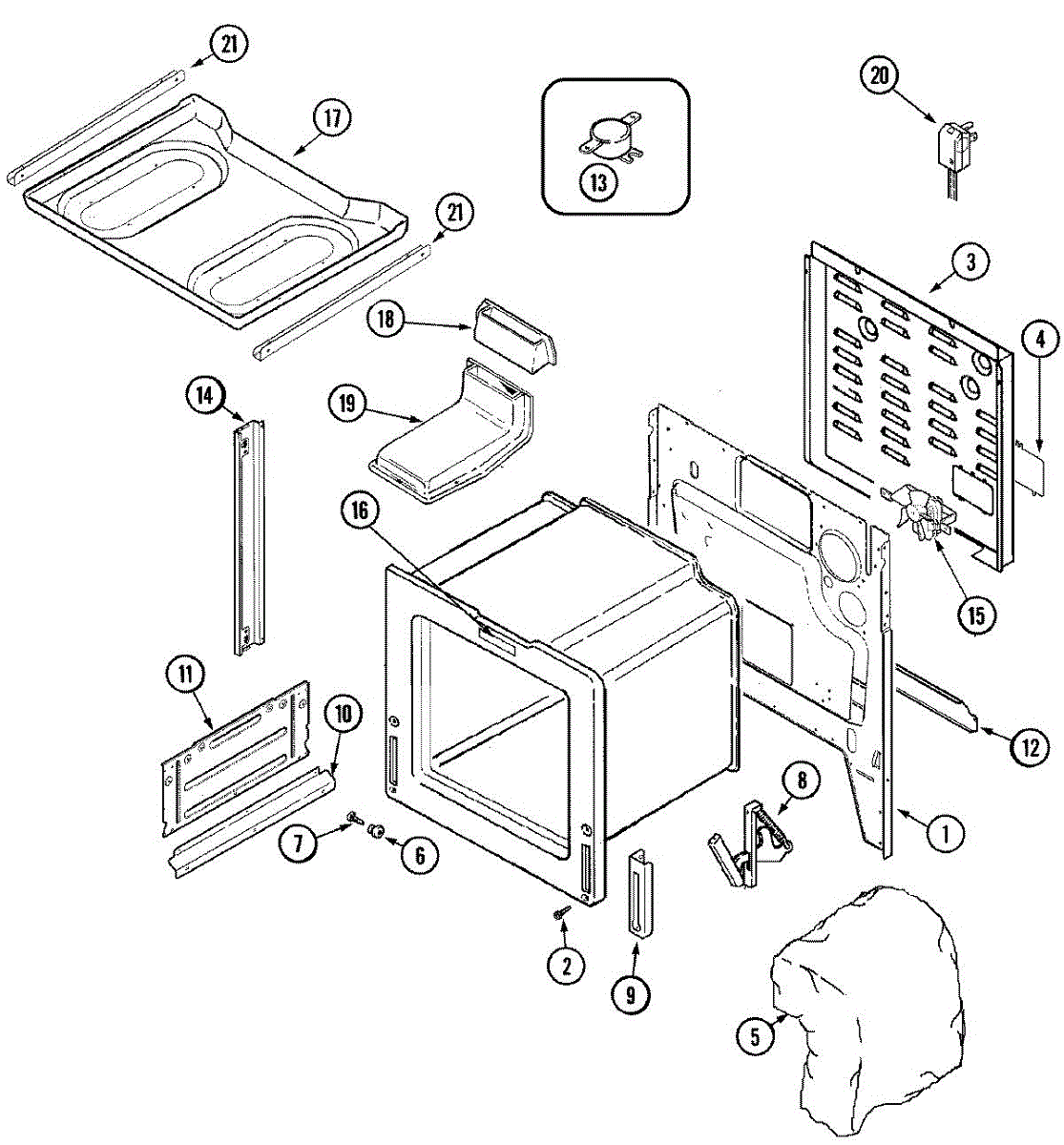 21
17
13
20
21
3
18
4
14
19
16
15
11
10
12
8
7
6
1
2
9
5