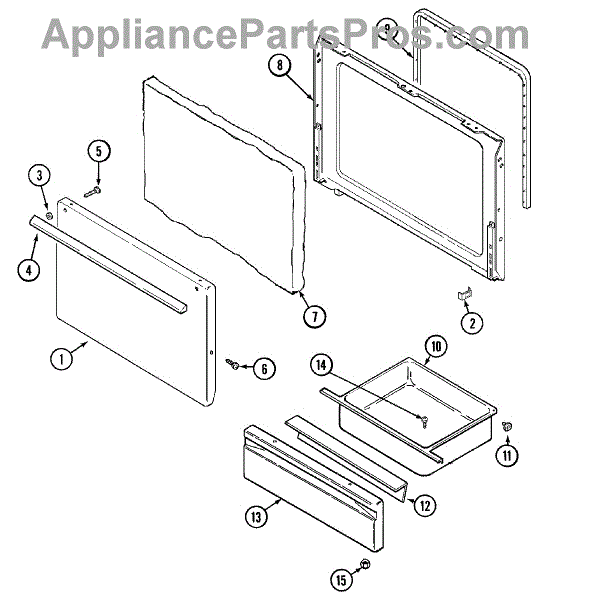 AppliancePartsPros.com

9
8
5
3
4
7
2
1
6
10
14
11
12
13
15