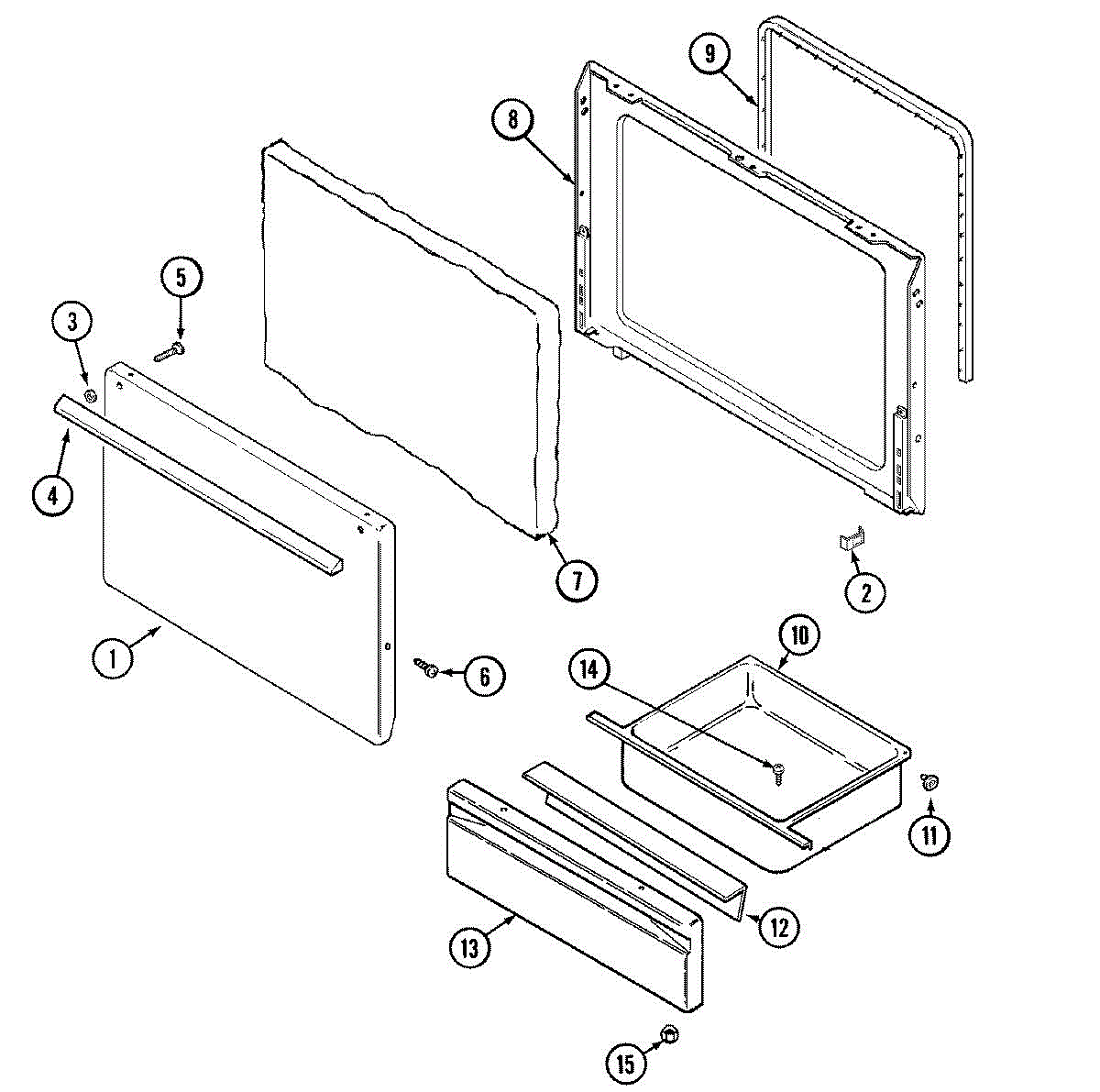 9
8
5
3
4
7
2
1
6
10
14
11
12
13
15