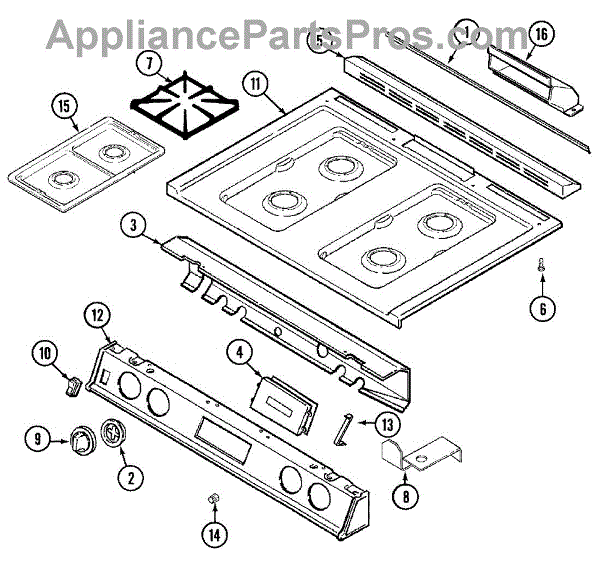 AppliancePartsPros.com
5
1
16
7
11
15
3
6
12
10
4
13
9
2
8
14