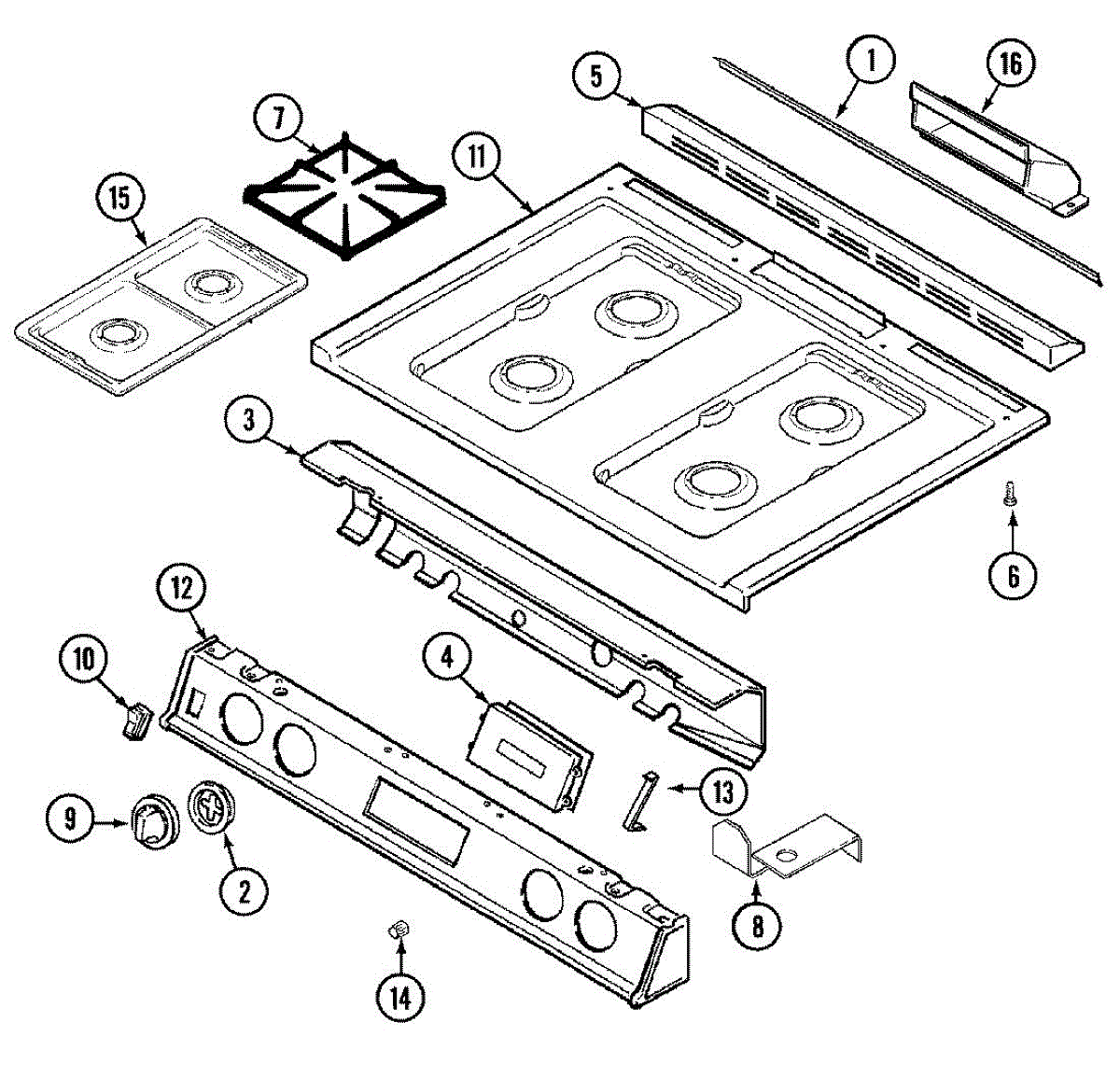 5
1
16
7
11
15
3
6
12
10
4
13
9
2
8
14