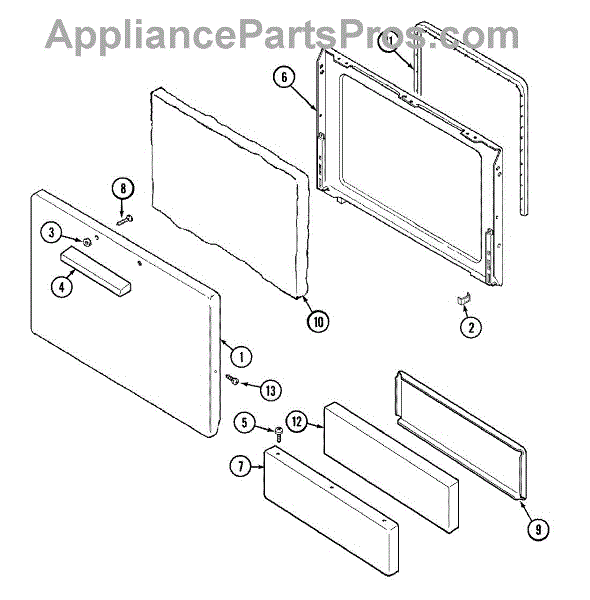 AppliancePartsPros.com

11
6
8
3
4
10
2
1
13
5
12
7
9