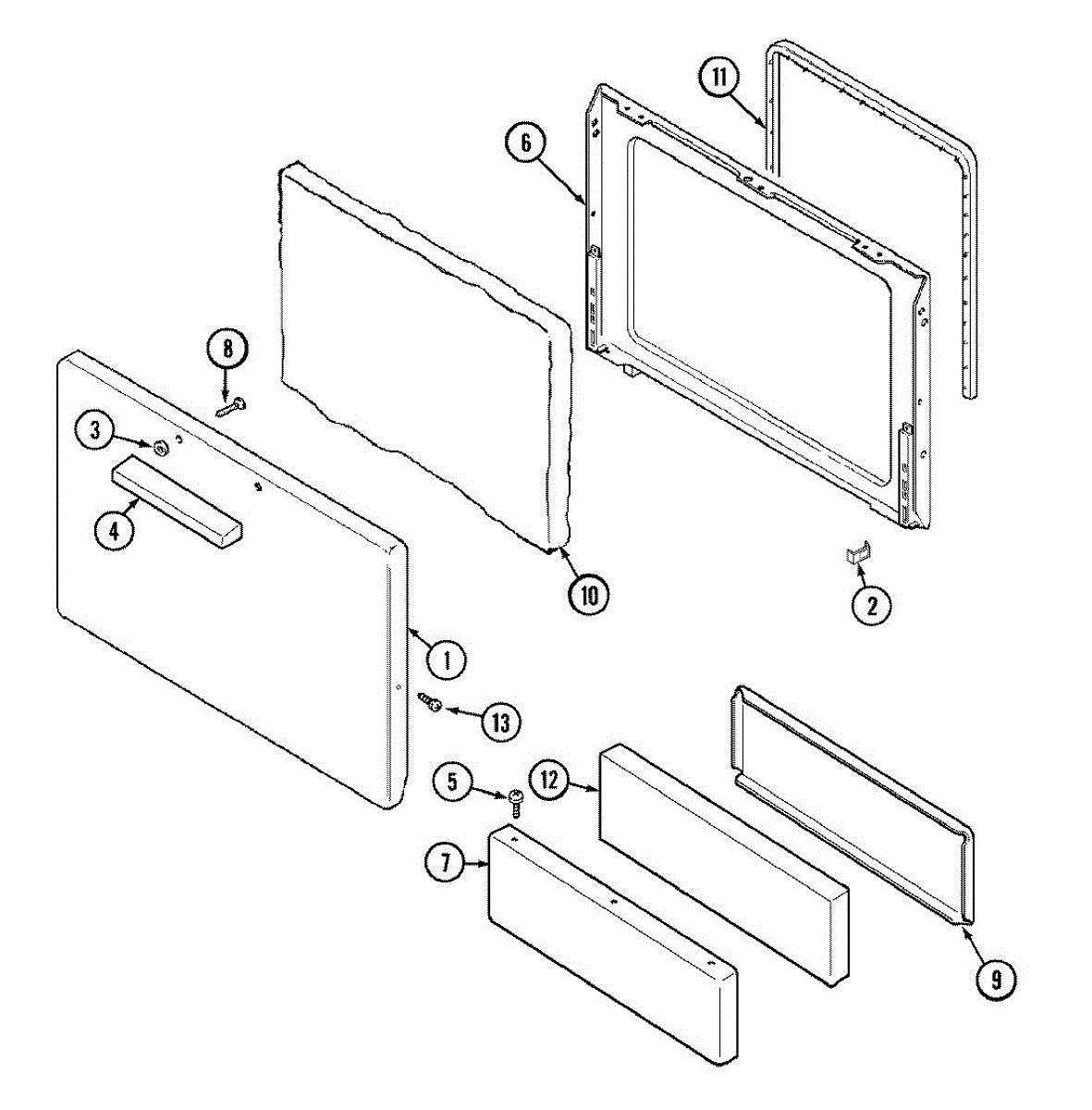 11
6
8
3
4
10
2
1
13
5
12
7
9