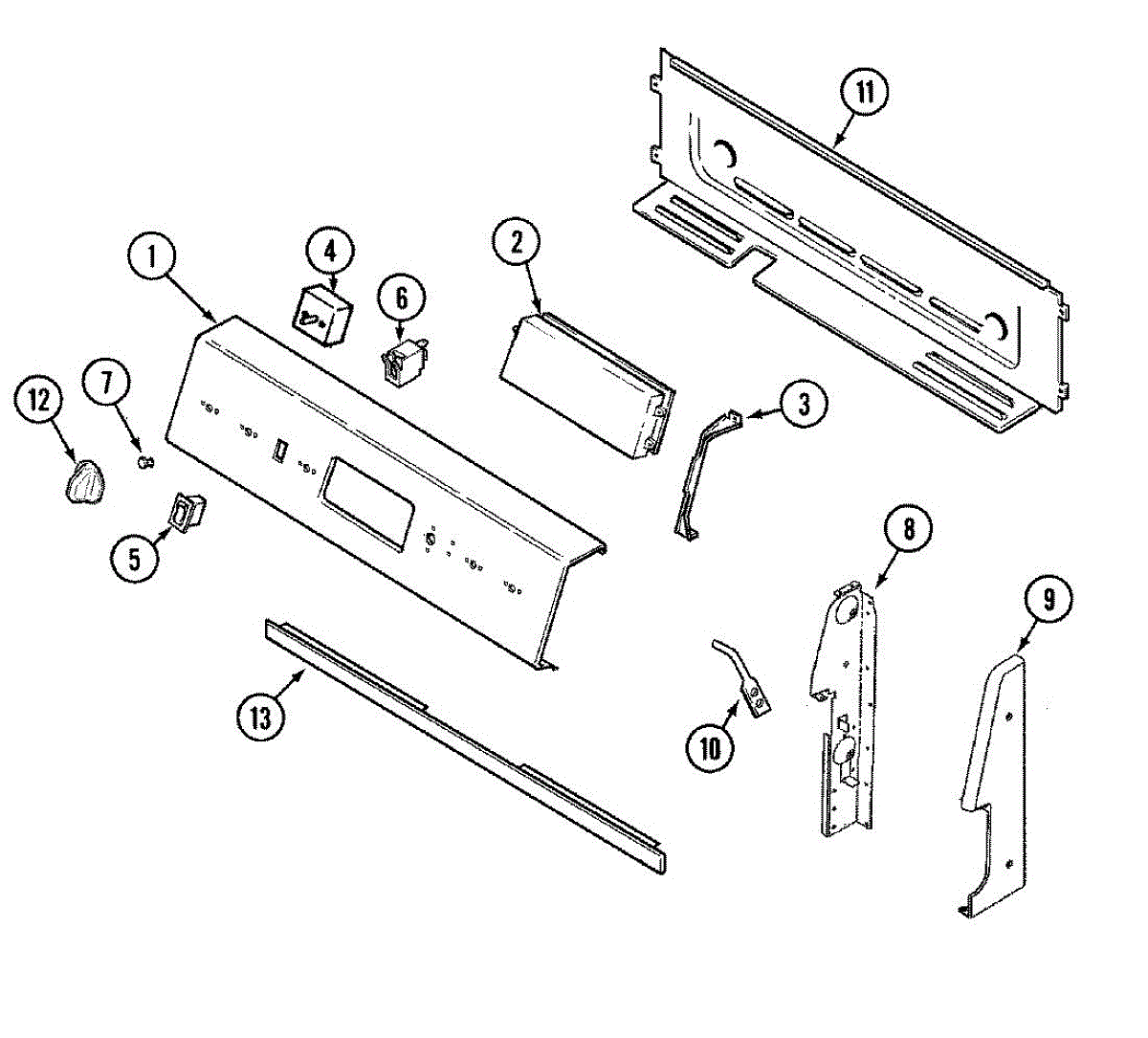 11
1
4
2
6
12
7
3
5
8
9
13
10