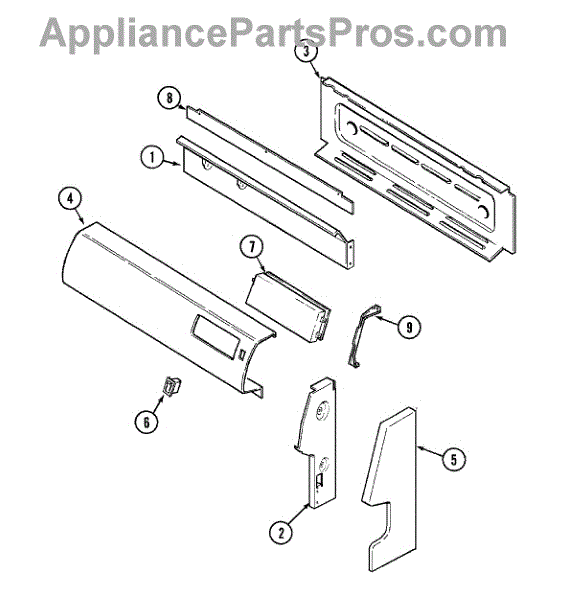 AppliancePartsPros.com

3

8

1

4

7

9

6

5

2