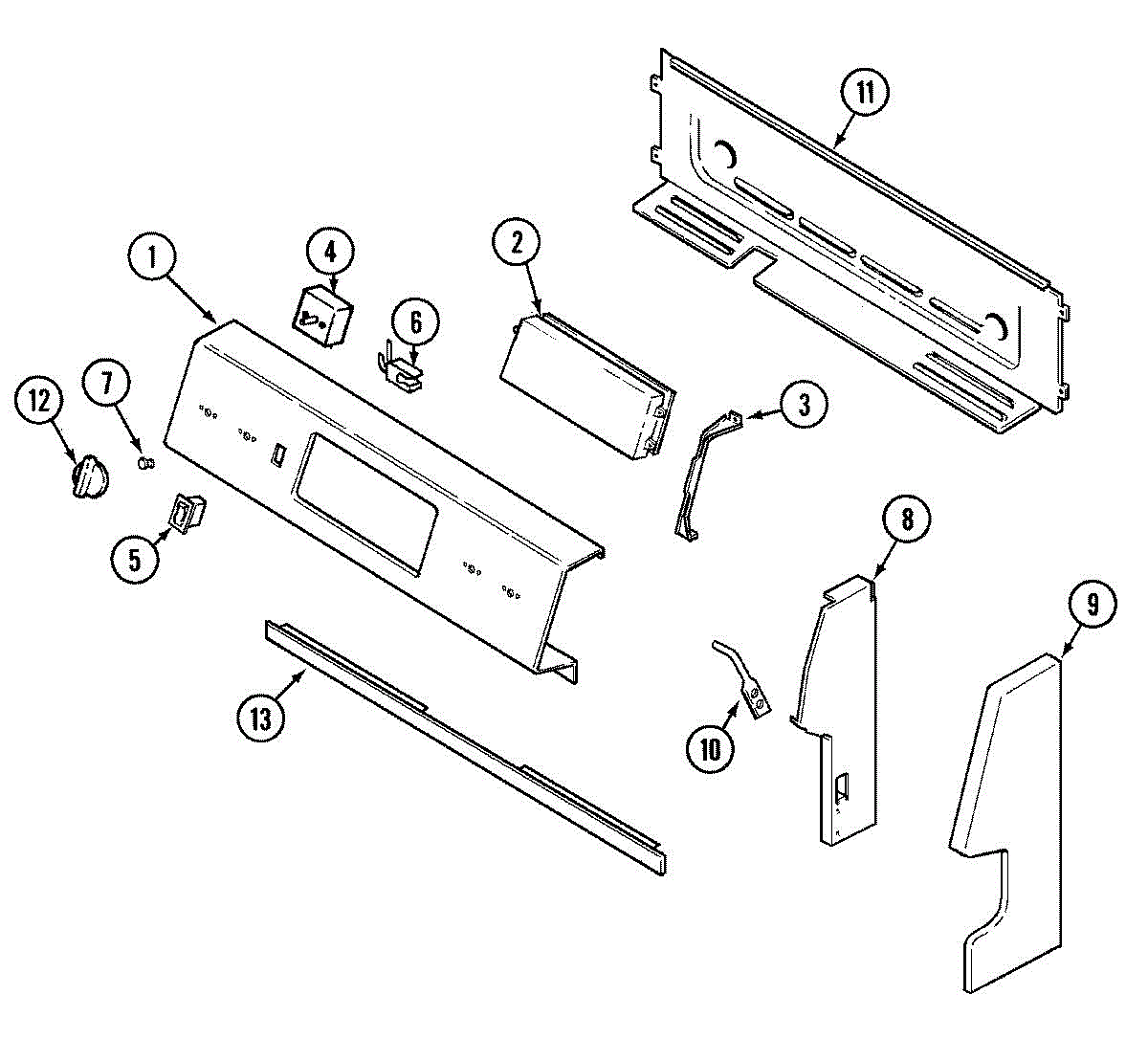 11
1
4
2
6
12
7
3
5
8
9
13
10