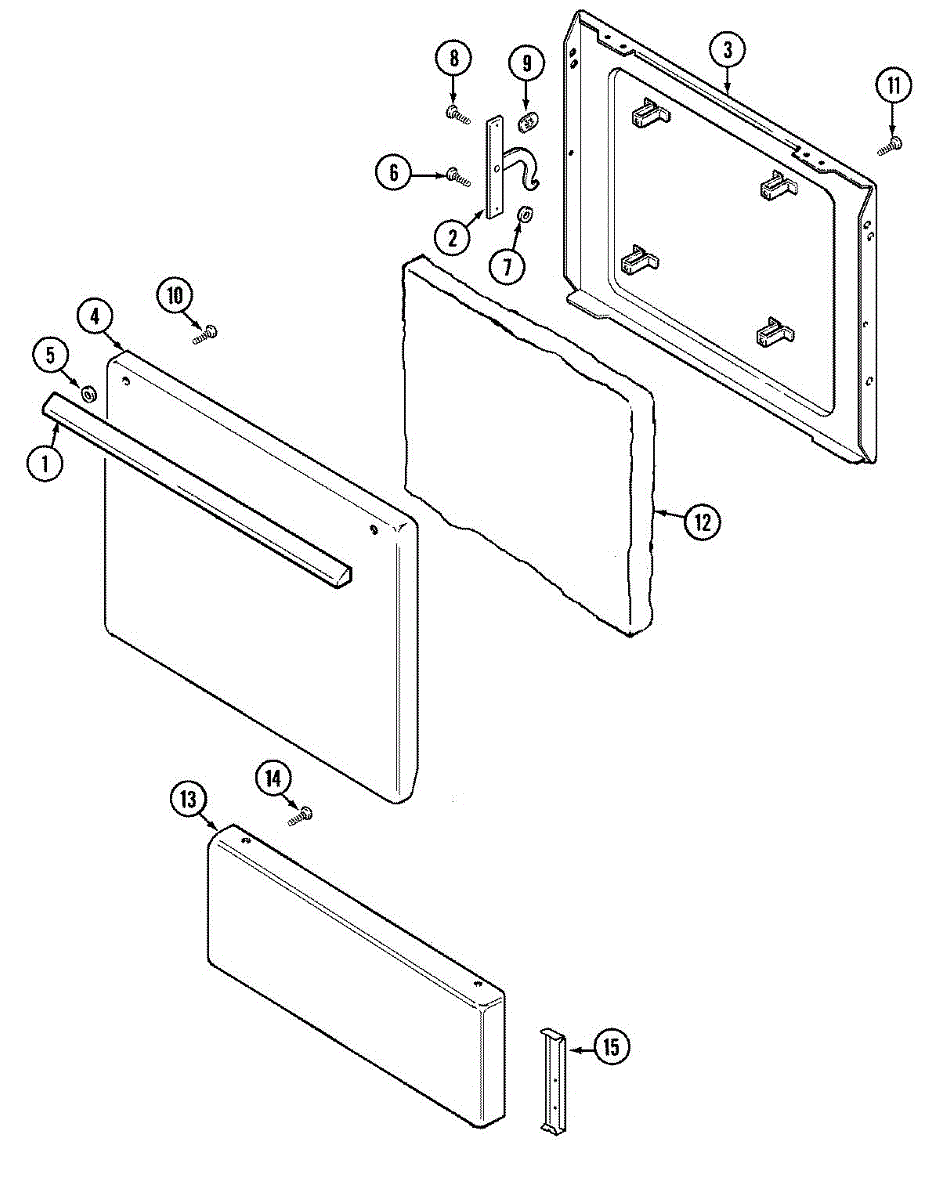 8
9
3
11
6
2
7
10
4
5
1
12
14
13
15