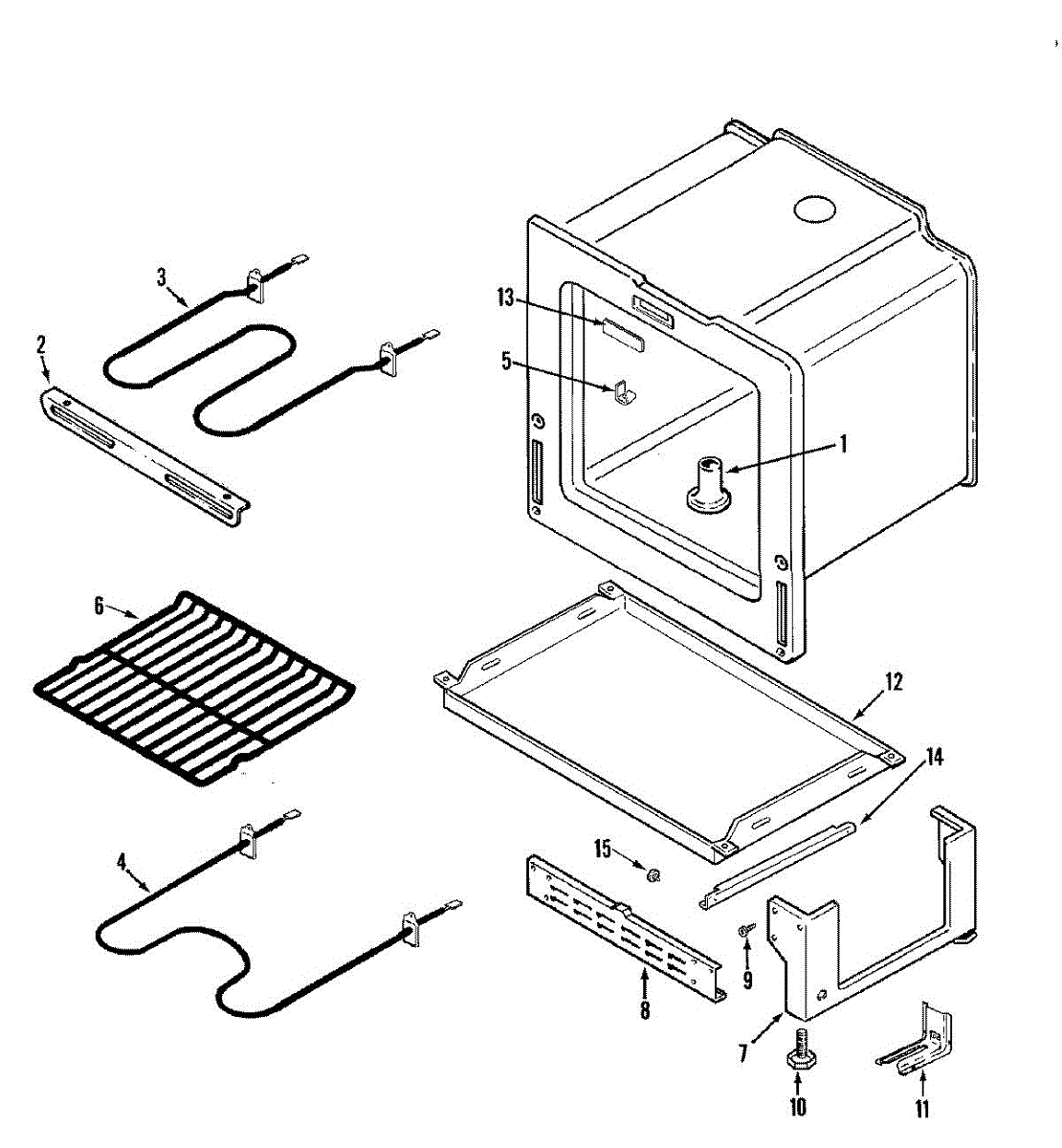 3
2
13
5
1
6
12
14
4
15
9
8
7
10
11