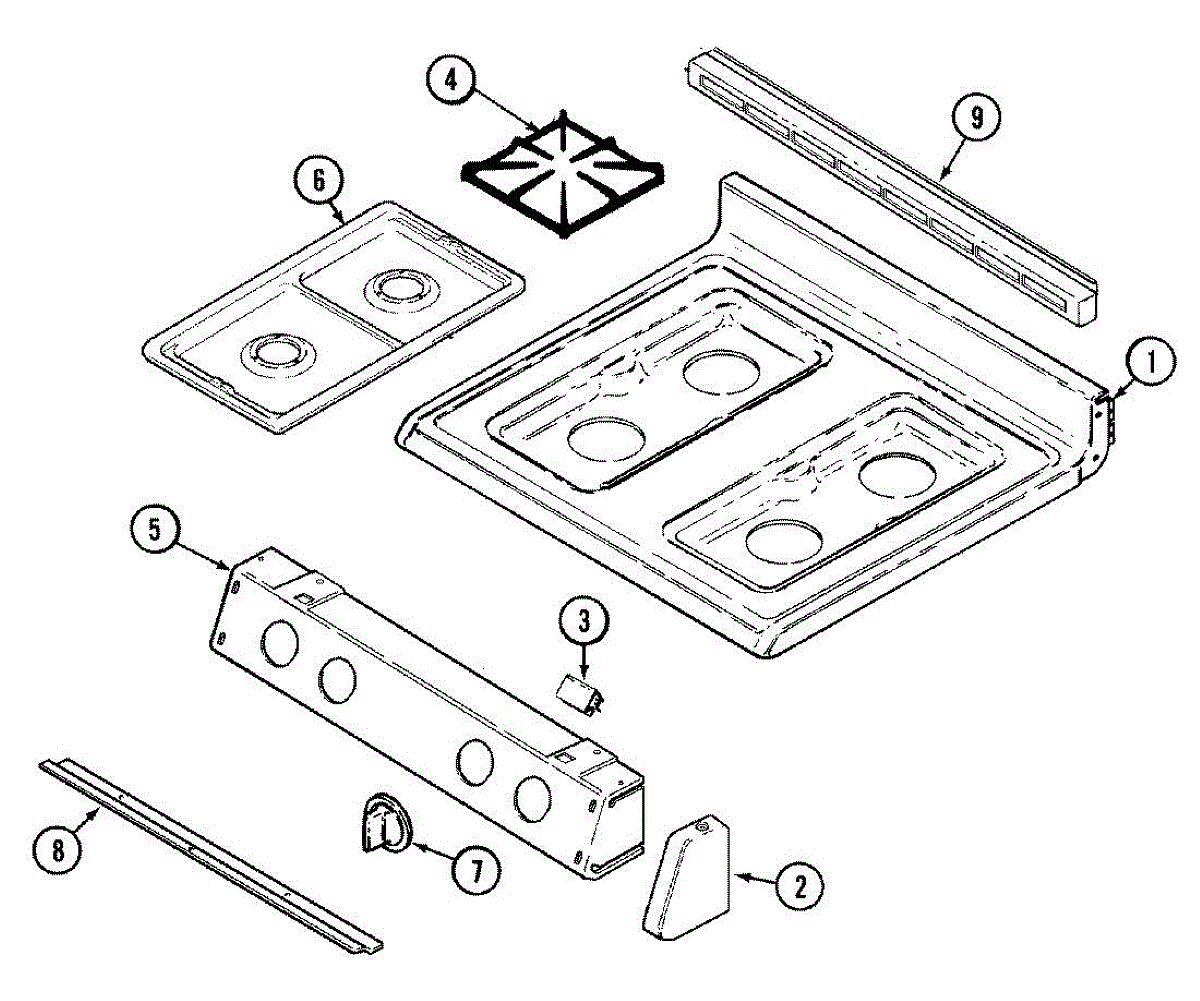 4
9
6
1
5
3
8
7
2