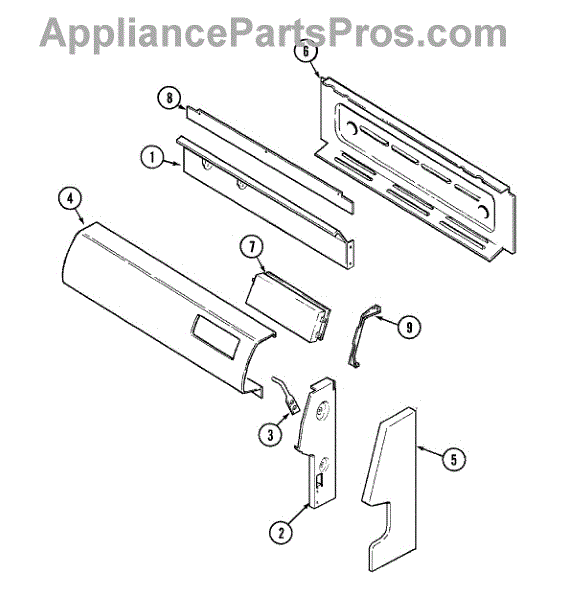 AppliancePartsPros.com

6
8
1
4
7
9
3
5
2