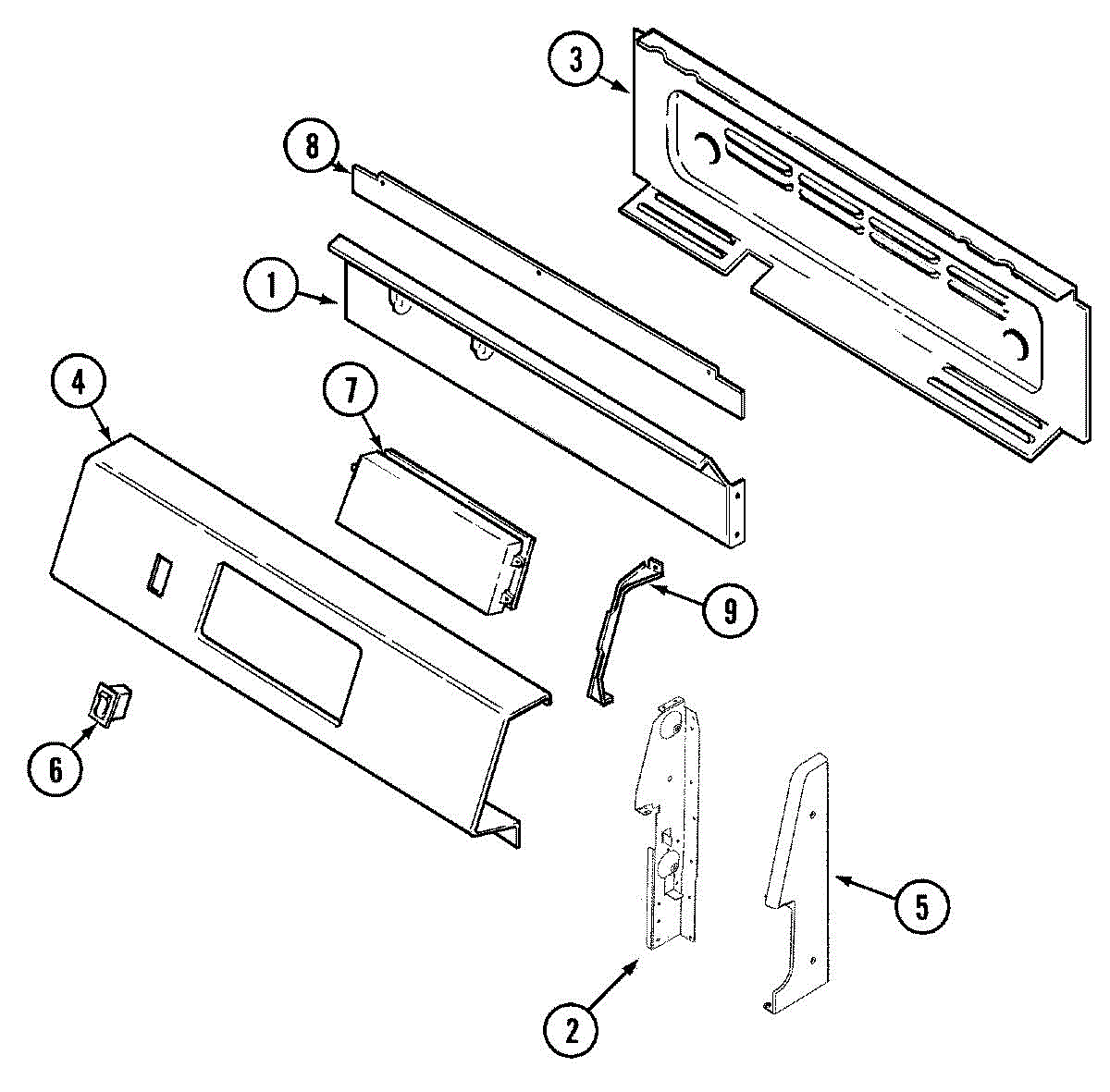 3
8
1
4
7
9
6
5
2