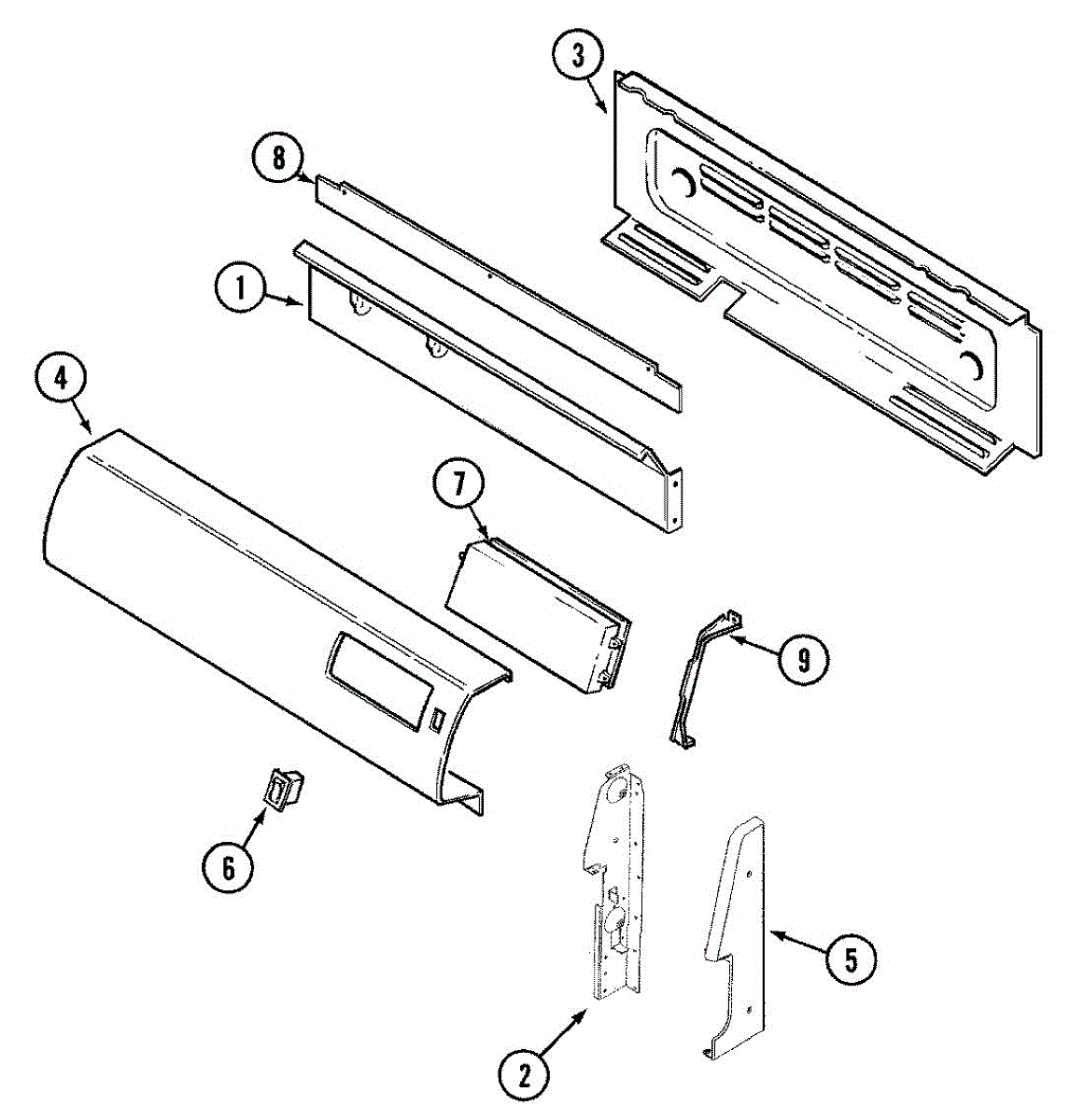 3
8
1
4
7
9
6
5
2