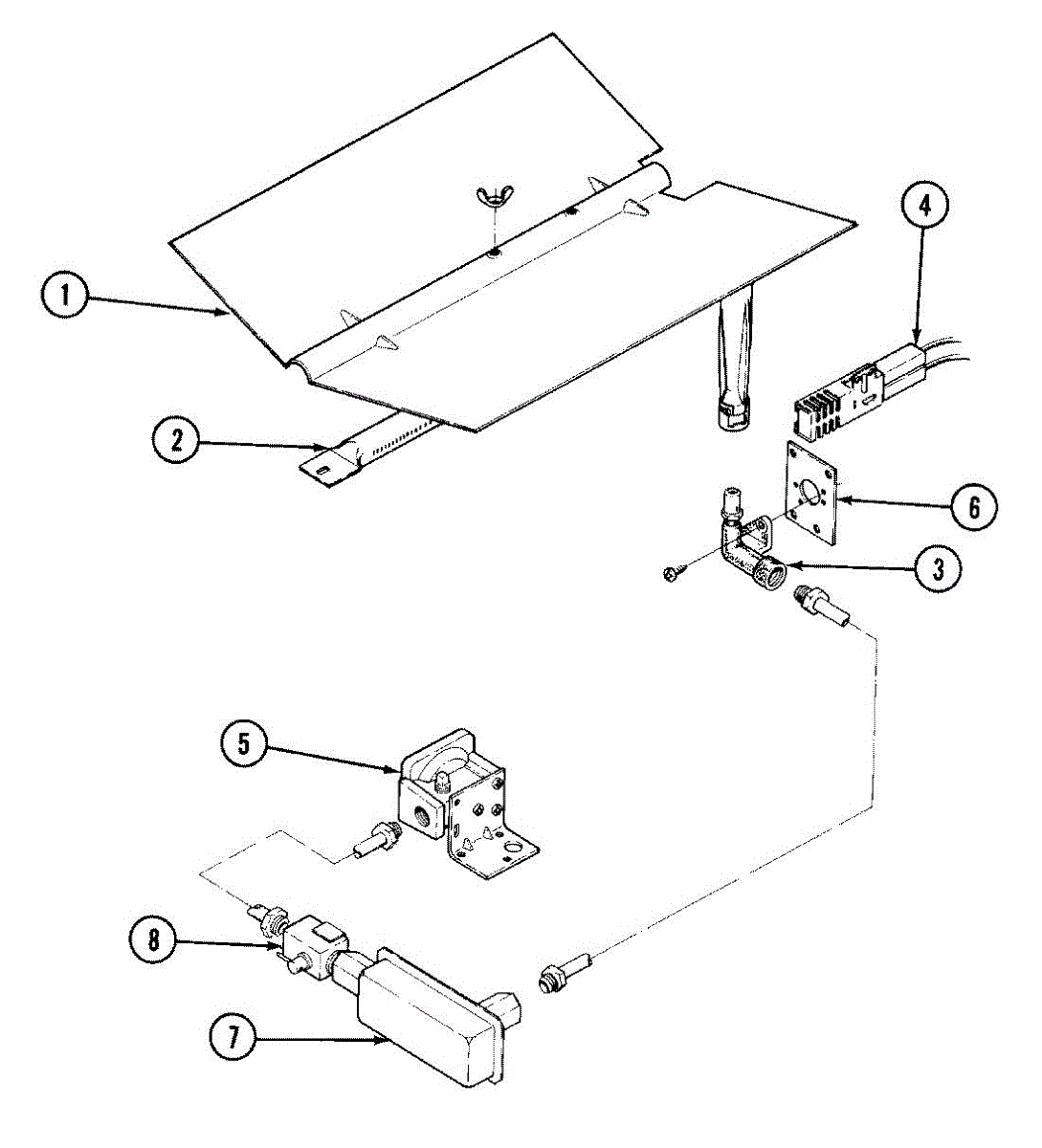 1
4
2
6
3
5
8
7