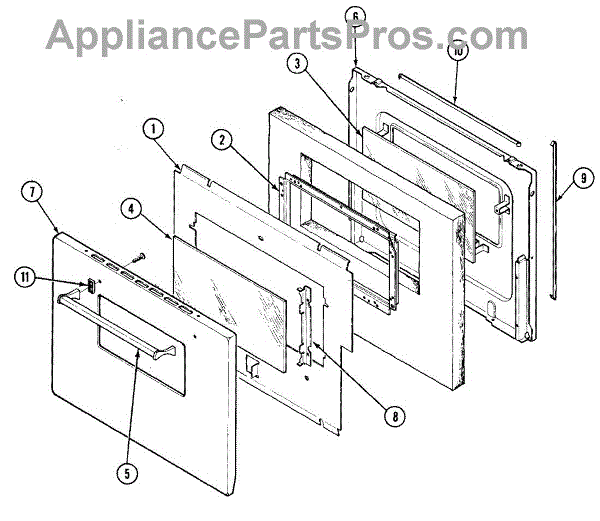 AppliancePartsPros.com

6
10
3
1
2
9
7
4
11
8
5