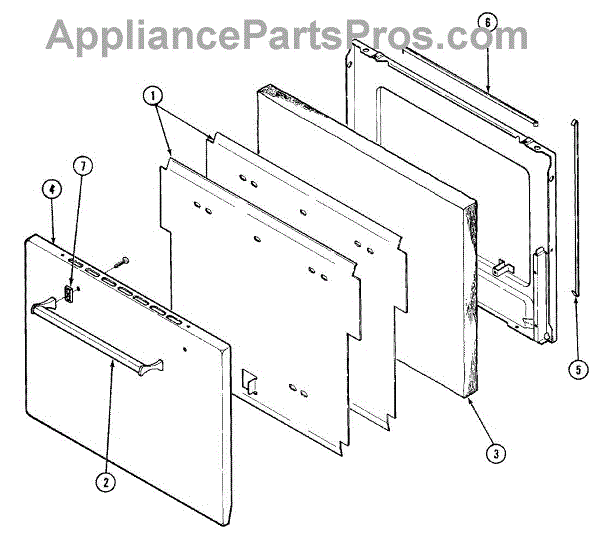 AppliancePartsPros.com

6
1
7
4
5
3
2