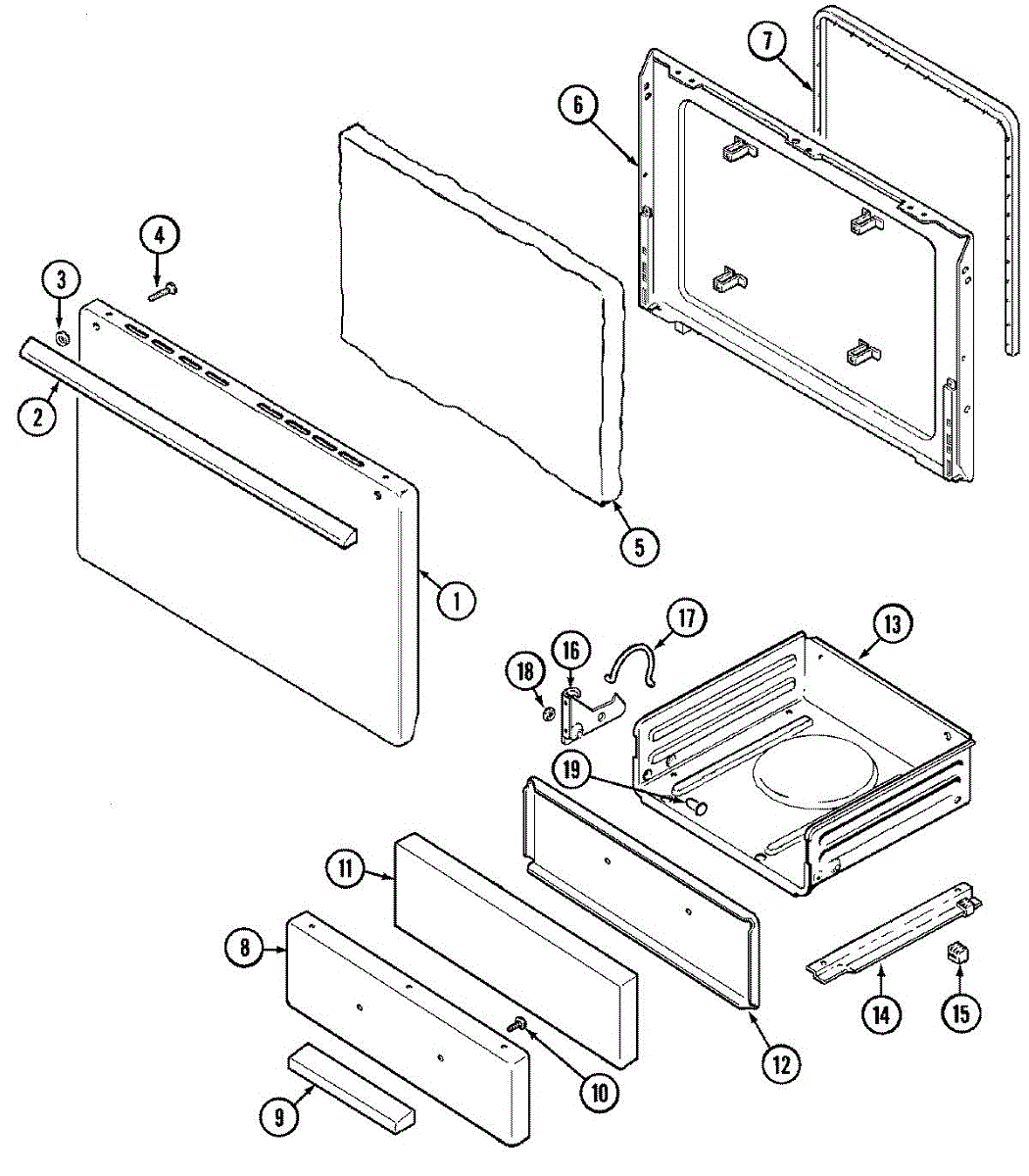 7
6
4
3
2
5
1
17
13
16
18
19
11
8
14
15
12
10
9