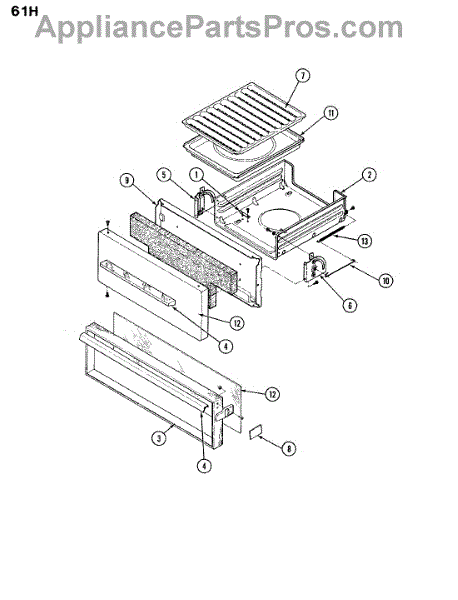 61H
AppliancePartsPros.com

7
11
9
5
1
2
13
10
6
12
4
12
3
4
8