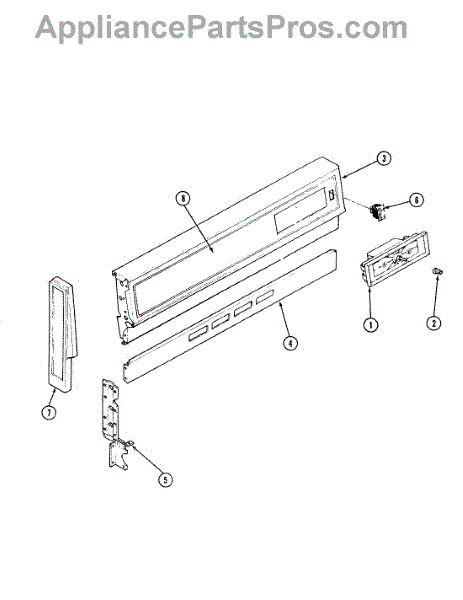 AppliancePartsPros.com

3
8
6
1
2
4
7
5