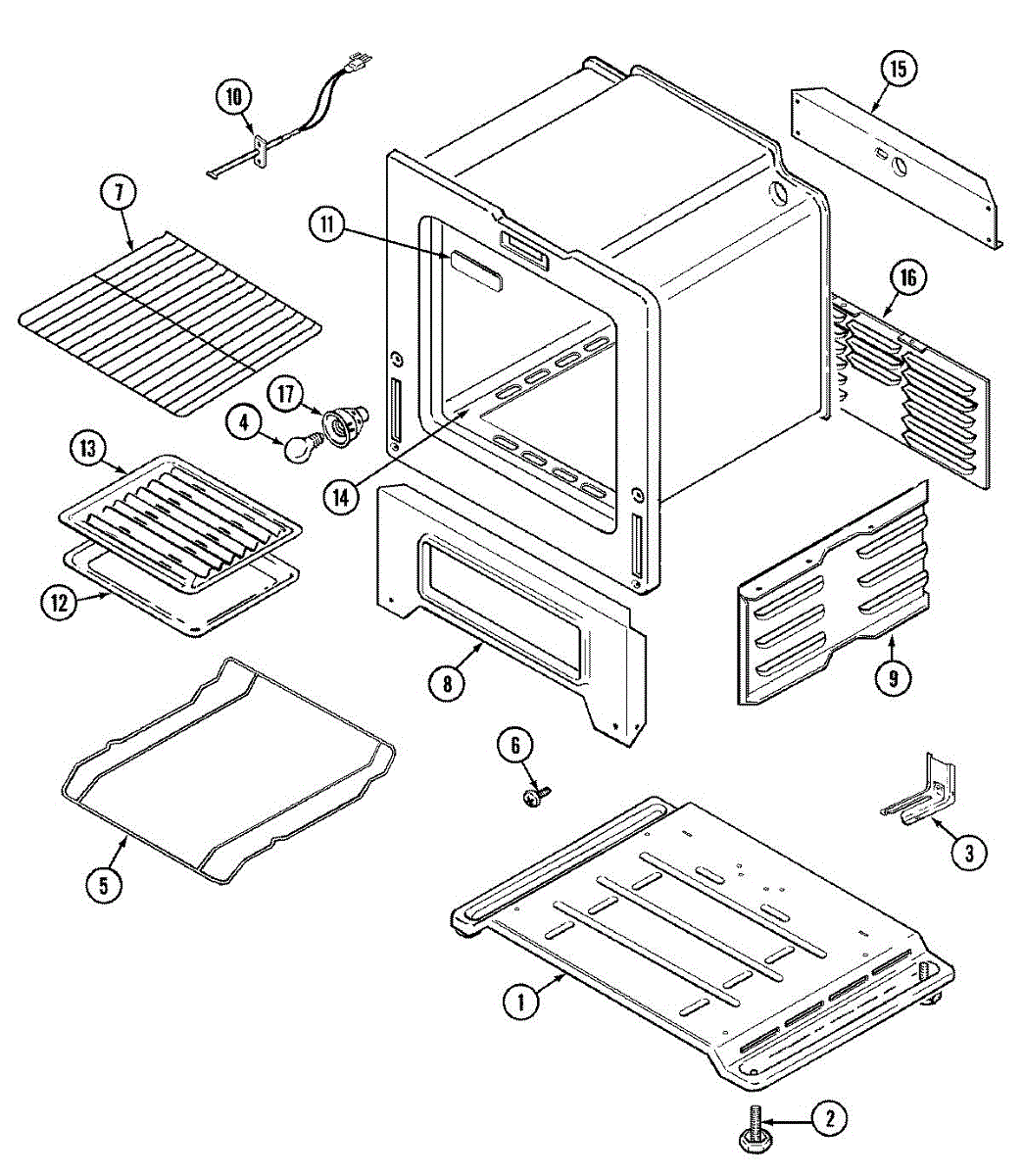 10
15
7
11
16
17
4
13
14
12
8
9
6
5
3
1
2