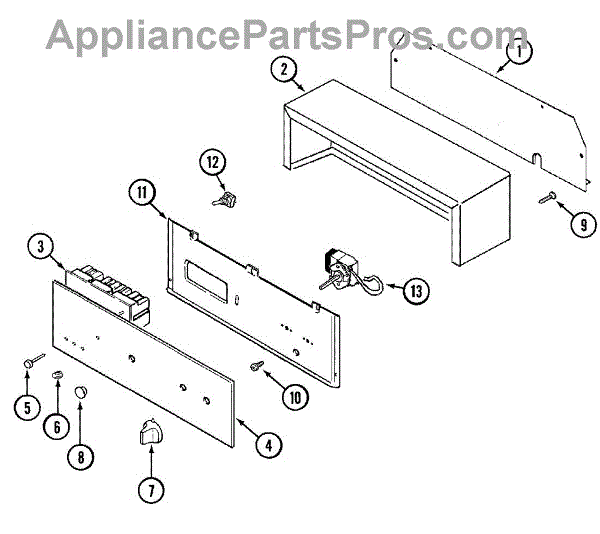 AppliancePartsPros.com

1
2
12
11
9
3
13
10
5
6
8
4
7