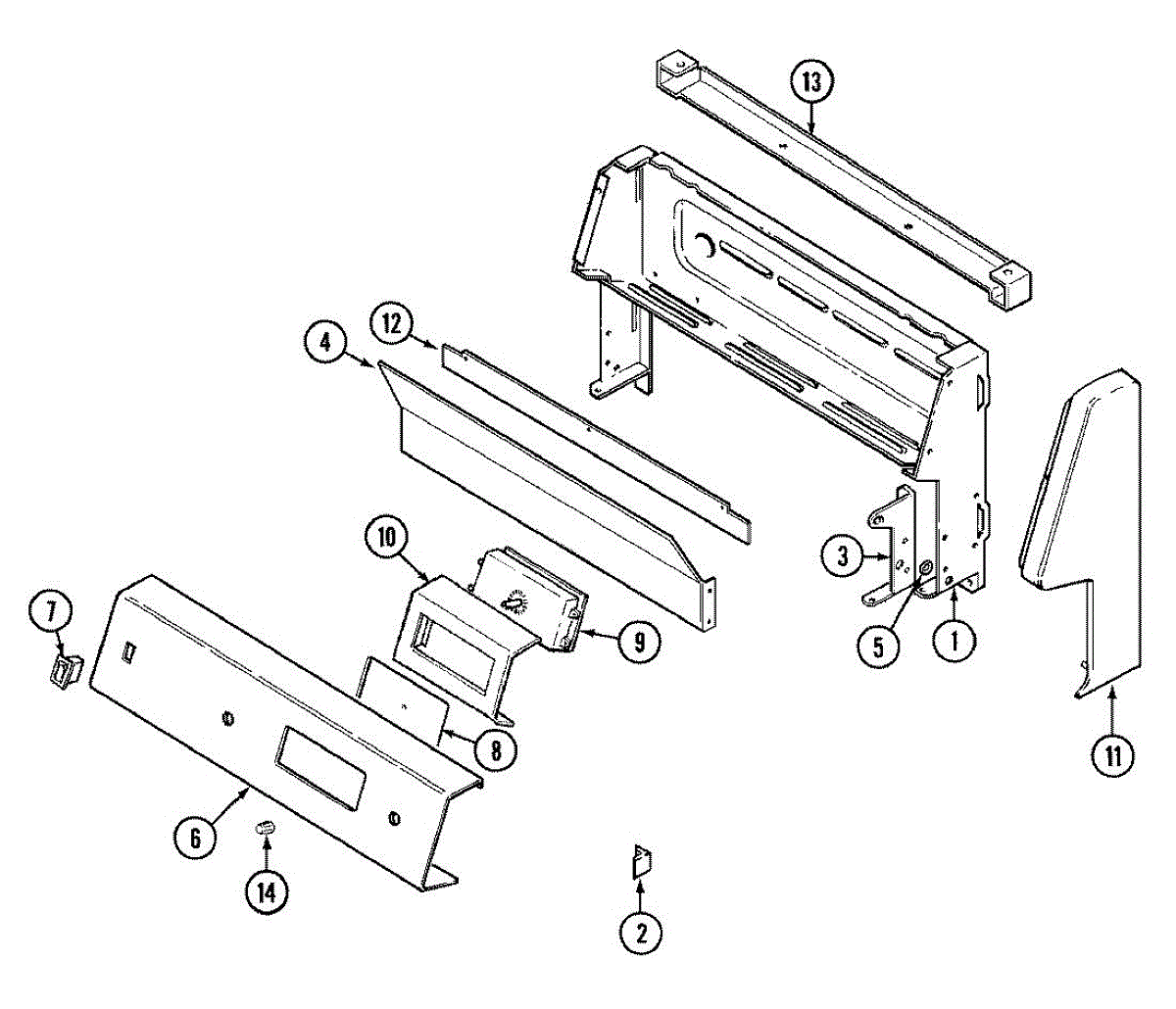 13
12
4
10
3
7
9
5
1
8
11
6
14
2