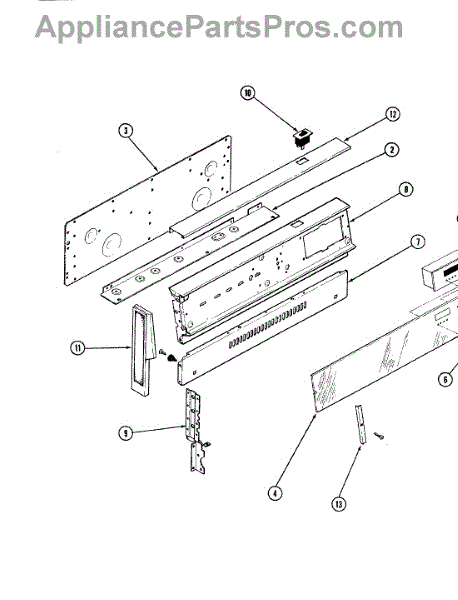 AppliancePartsPros.com

10
12
3
2
8
7
11
6
9
4
13