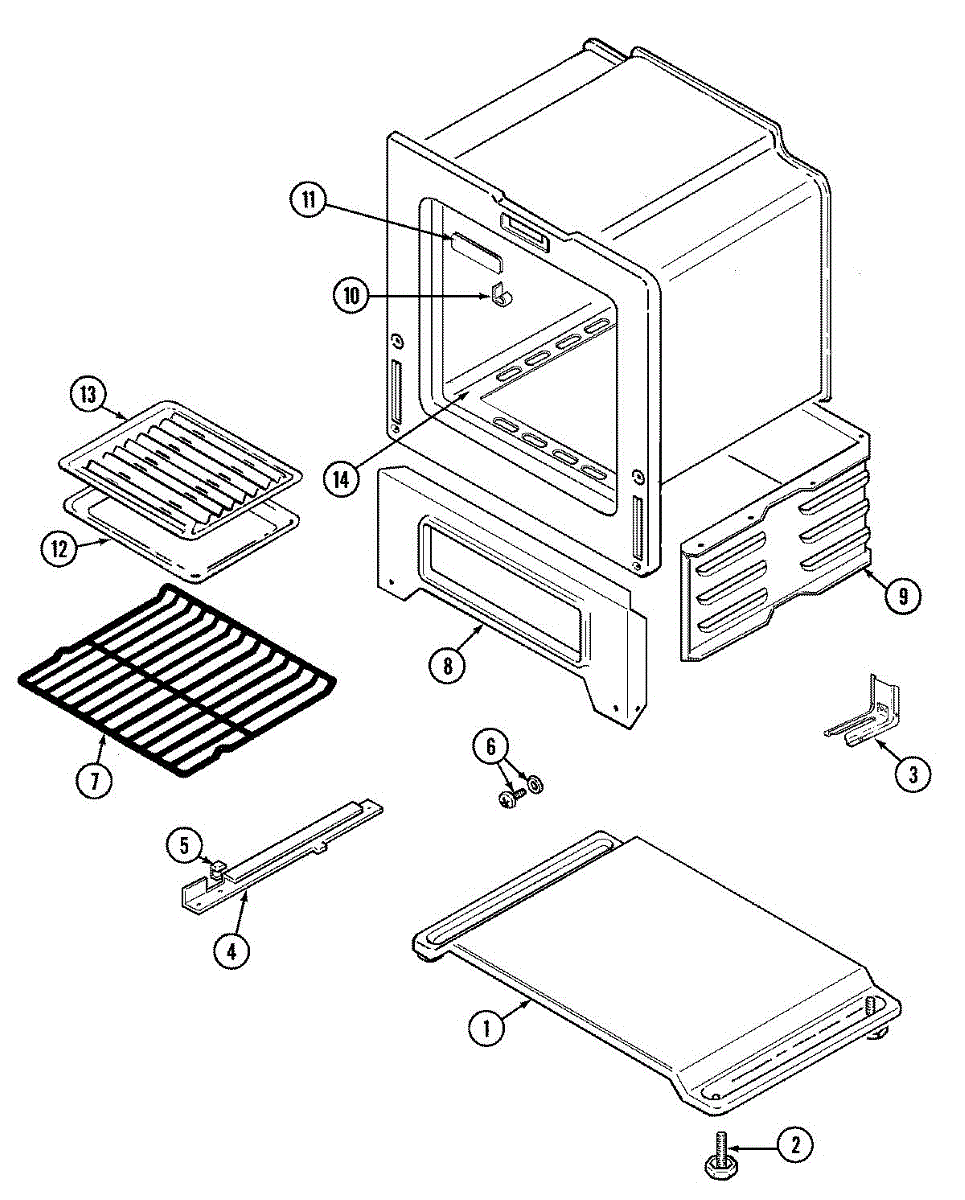 11
10
13
14
12
9
8
7
6
3
5
4
1
2