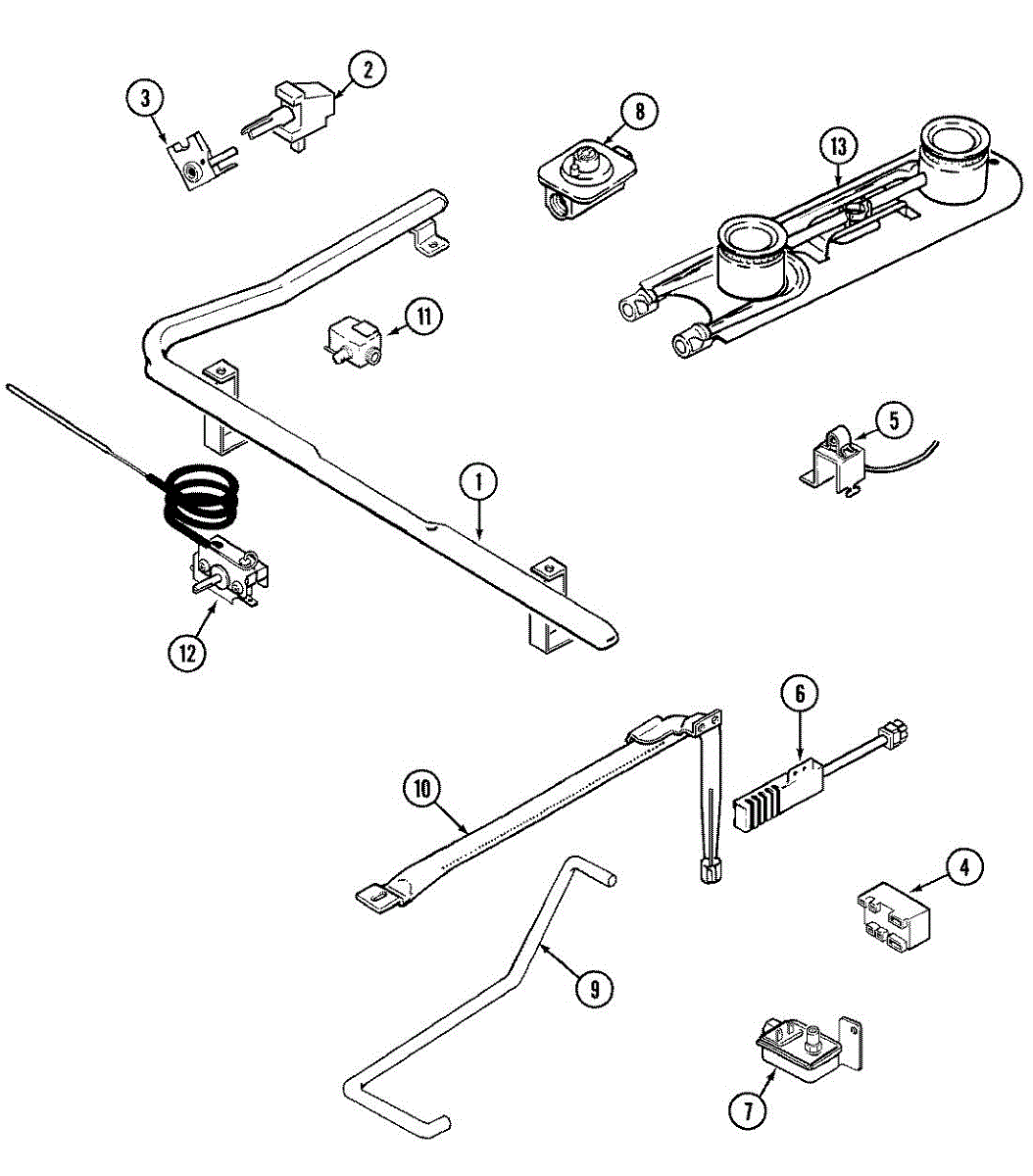 3
2
8
13
11
5
1
12
6
10
4
9
7