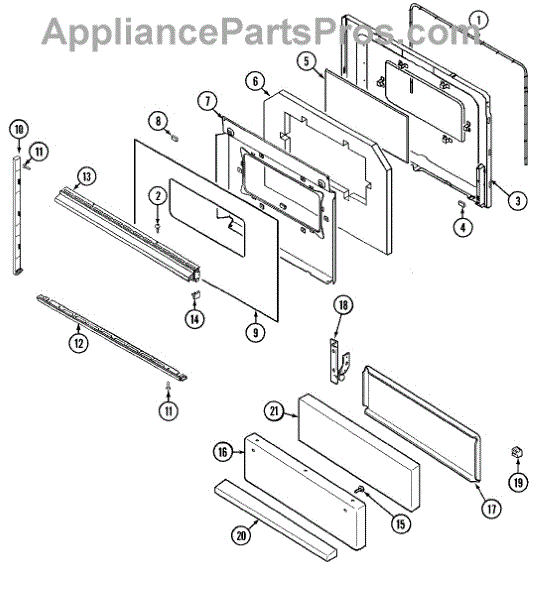 AppliancePartsPros.com

1
5
6
7
8
10
11
13
2
3
4
14
9
12
11
18
21
16
15
17
19
20