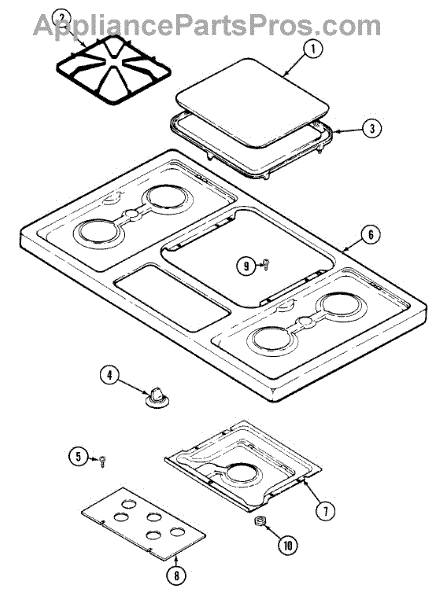 AppliancePartsPros.com

2
1
3
6
9
4
5
7
10
8