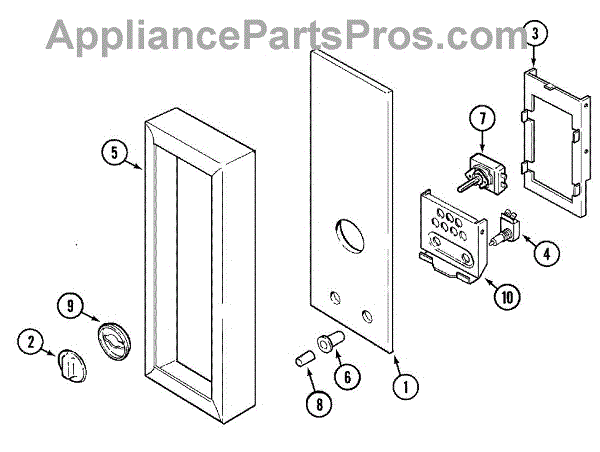 AppliancePartsPros.com

3

7

5

4

10

9

2

6

1

8