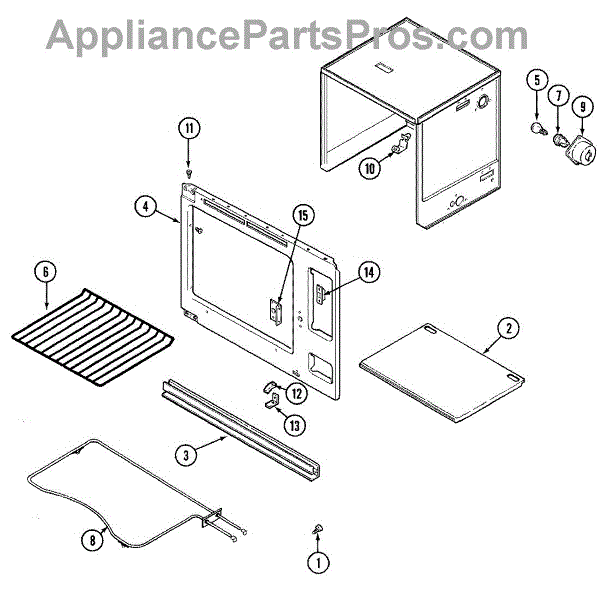 AppliancePartsPros.com

5
7
9
11
10
4
15
14
6
2
12
13
3
8
1