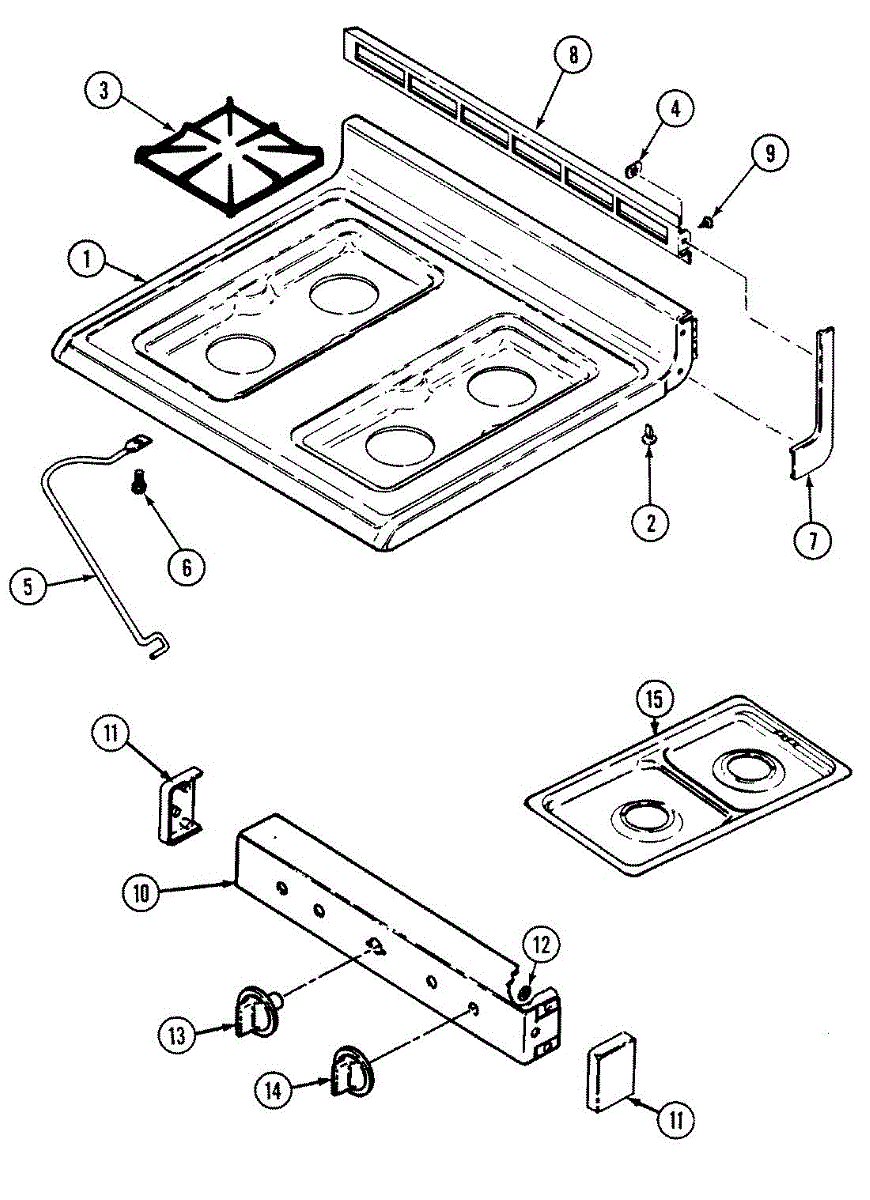 3
8
4
9
1
2
7
6
5
11
15
10
12
13
14
11