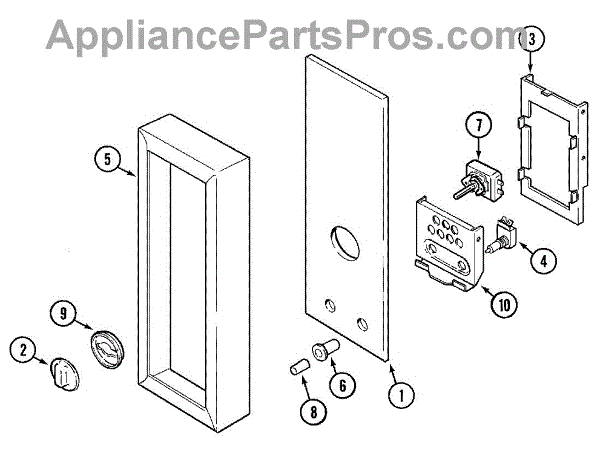 AppliancePartsPros.com
3
7
5
4
10
9
2
6
1
8