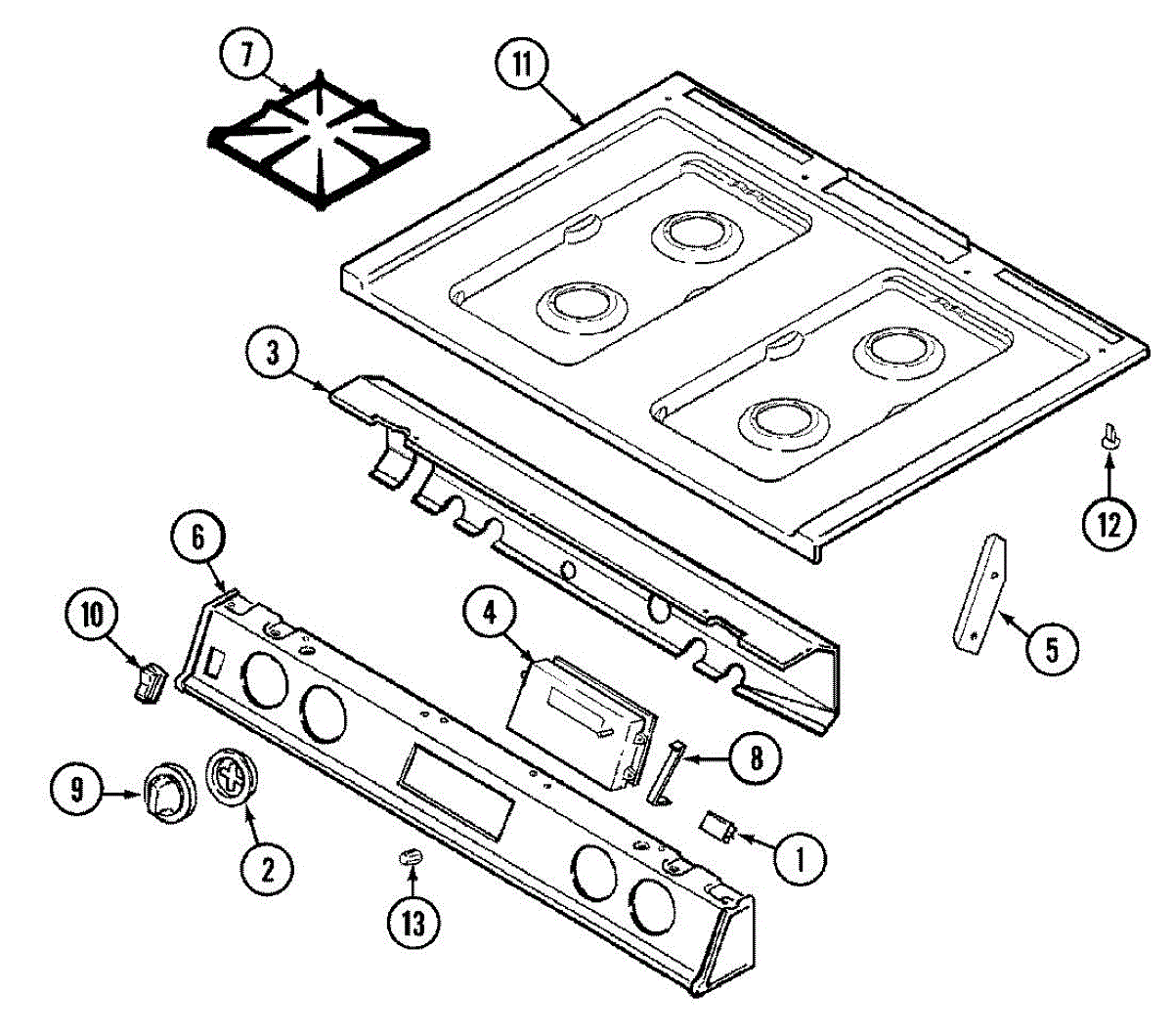 7
11
3
12
6
10
4
5
8
9
2
1
13