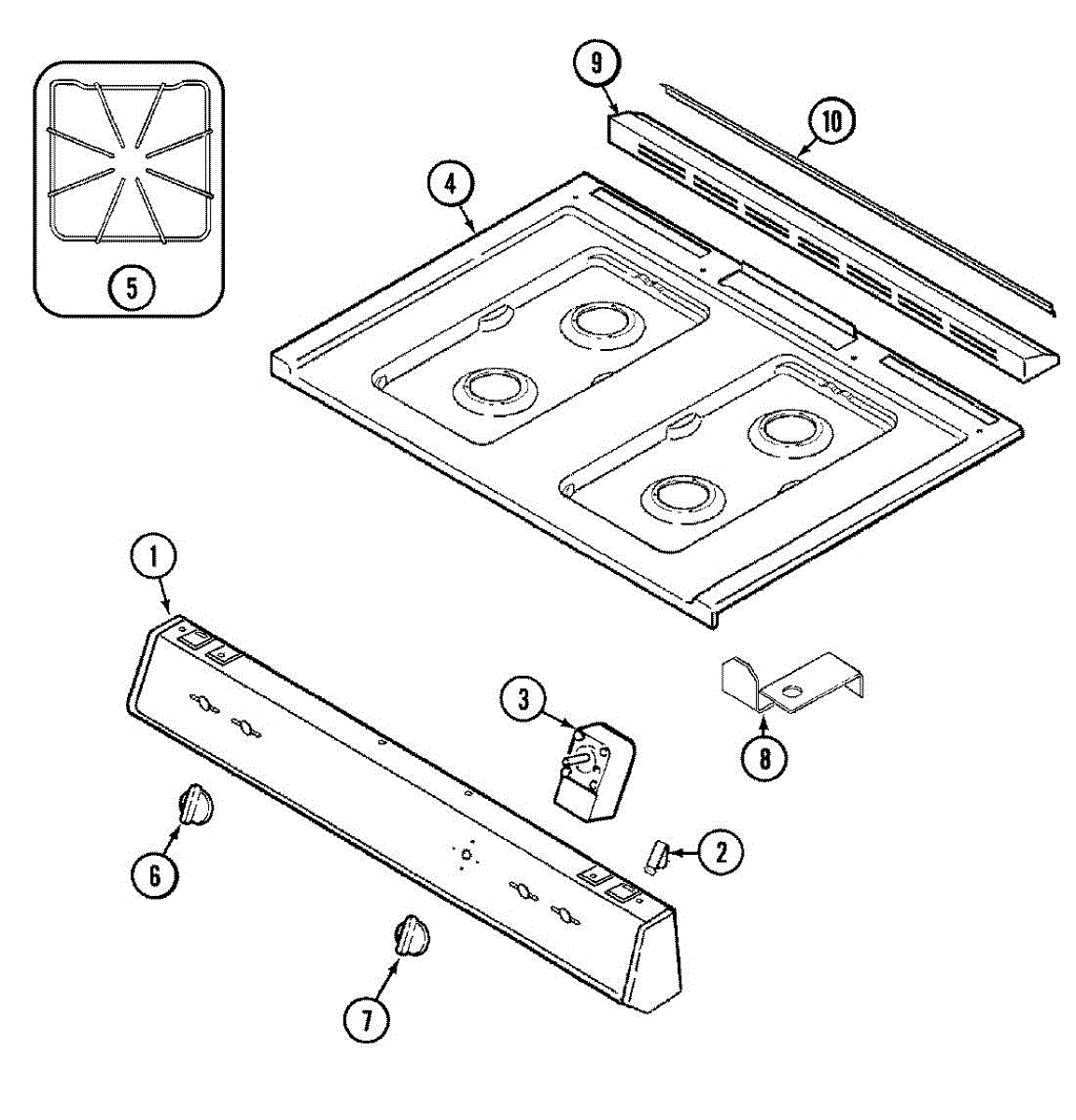 5
9
10
4
1
3
8
6
2
7