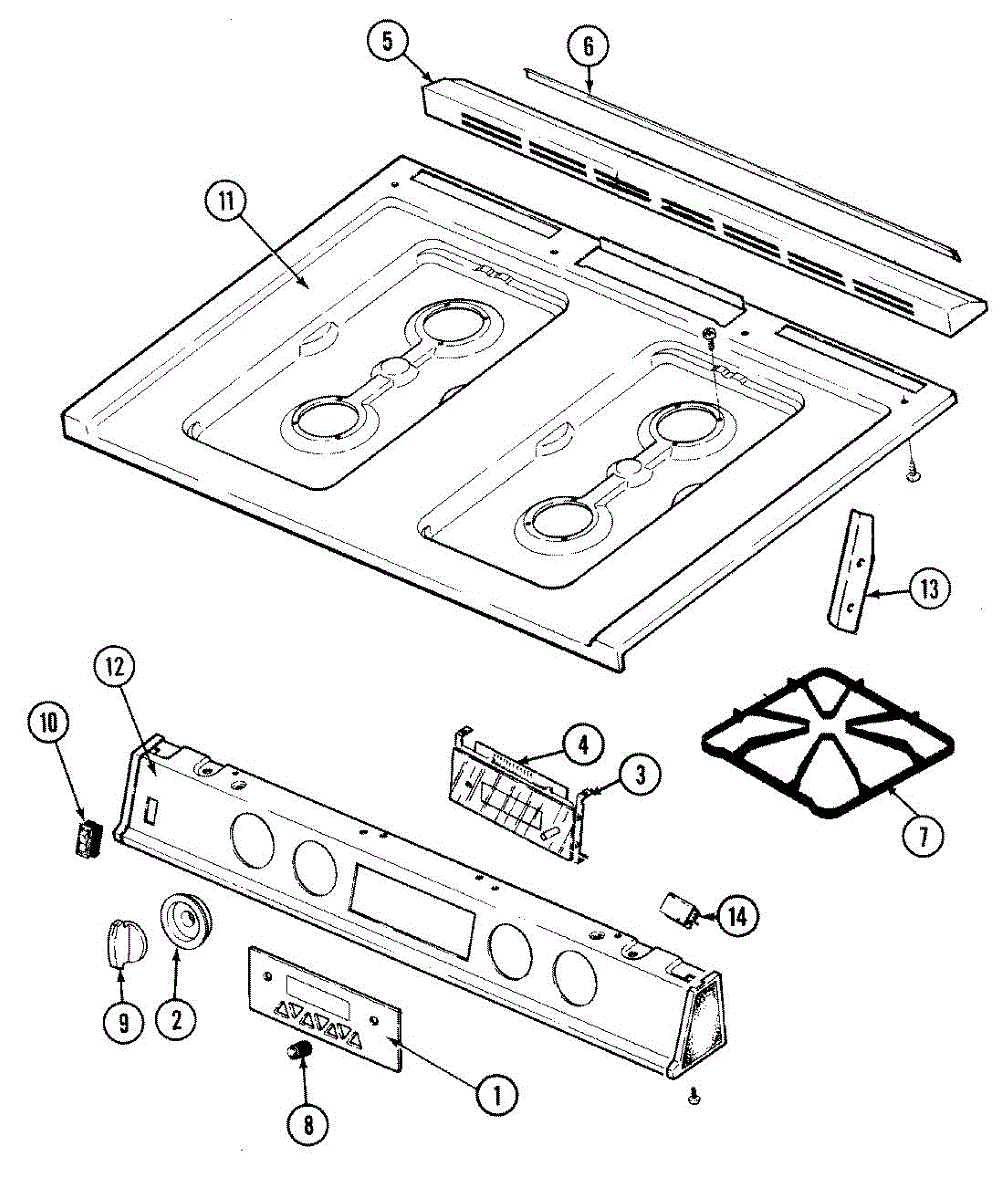 5
6
11
13
12
10
4
3
7
14
9
2
1
8