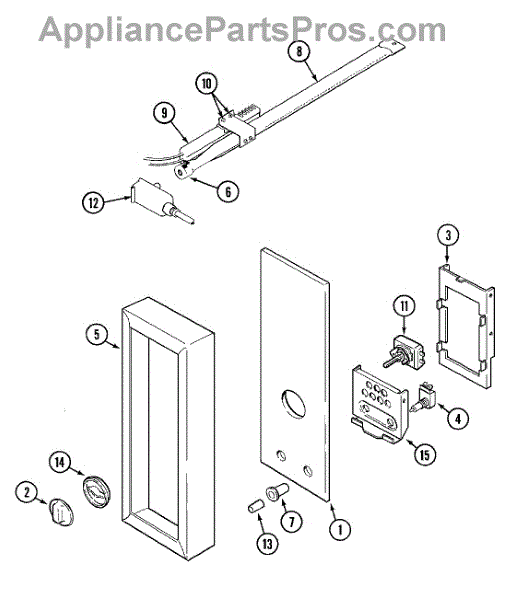 AppliancePartsPros.com

8
10
9
6
12
3
11
5
4
15
14
2
7
13
1