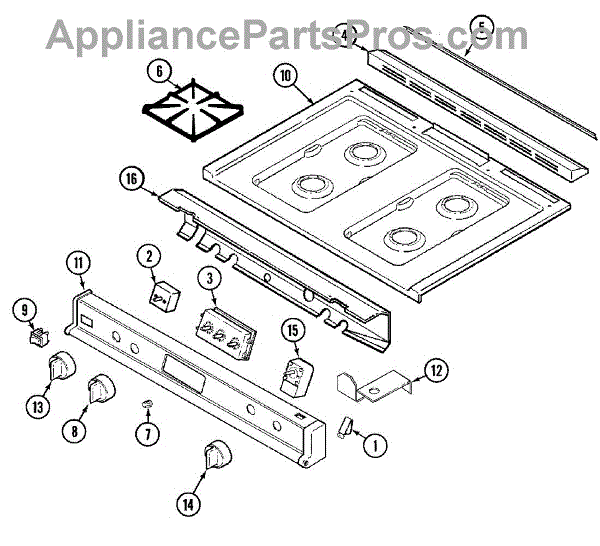 AppliancePartsPros.com

4
5
6
10
16
2
11
3
9
15
12
13
8
7
1
14